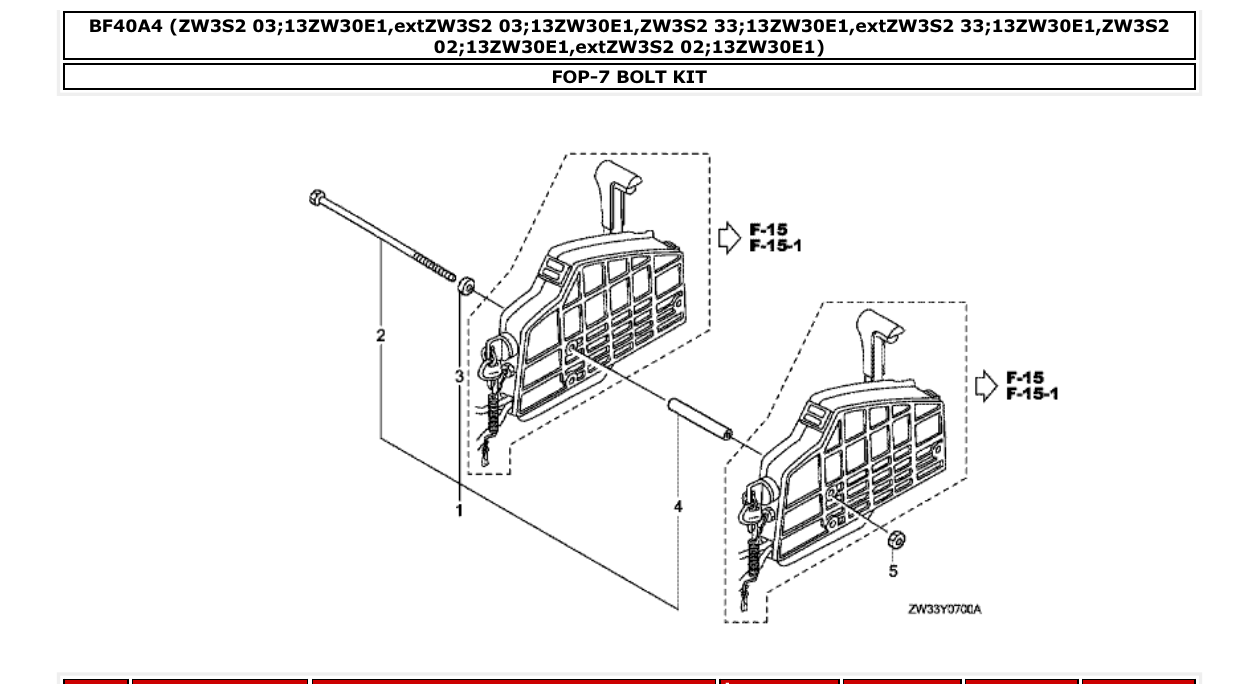 BF40A4 (ZW3S2 03;13ZW30E1,extZW3S2 03;13ZW30E1,ZW3S2 33;13ZW30E1,extZW3S2 33;13ZW30E1,ZW3S2 02;13ZW30E1,extZW3S2 02;13ZW30E1)

FOP-7 BOLT KIT

F-15
F-15-1

F-15
F-15-1

2

3

1

4

5

ZW33Y0700A