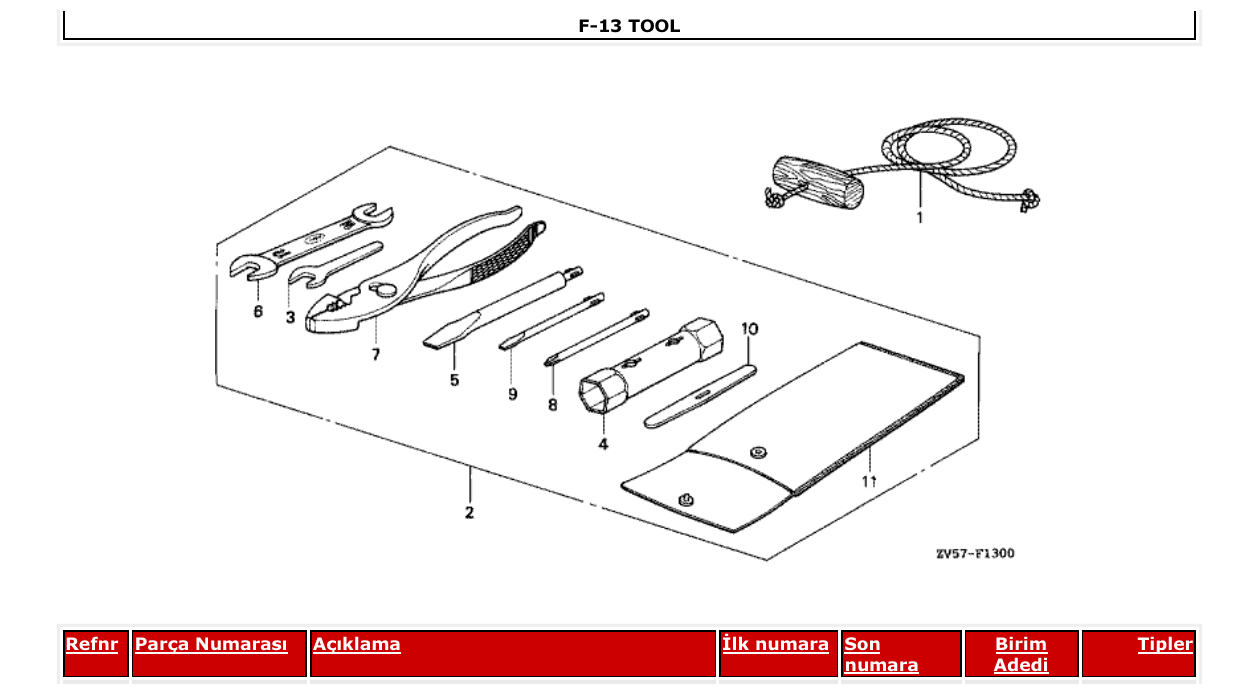 F-13 TOOL

1
6
3
7
5
9
8
4
10
11
2
ZV57-F1300

| Refnr | Parça Numarası | Açıklama | İlk numara | Son numara | Birim Adedi | Tipler |
|---|---|---|---|---|---|---|