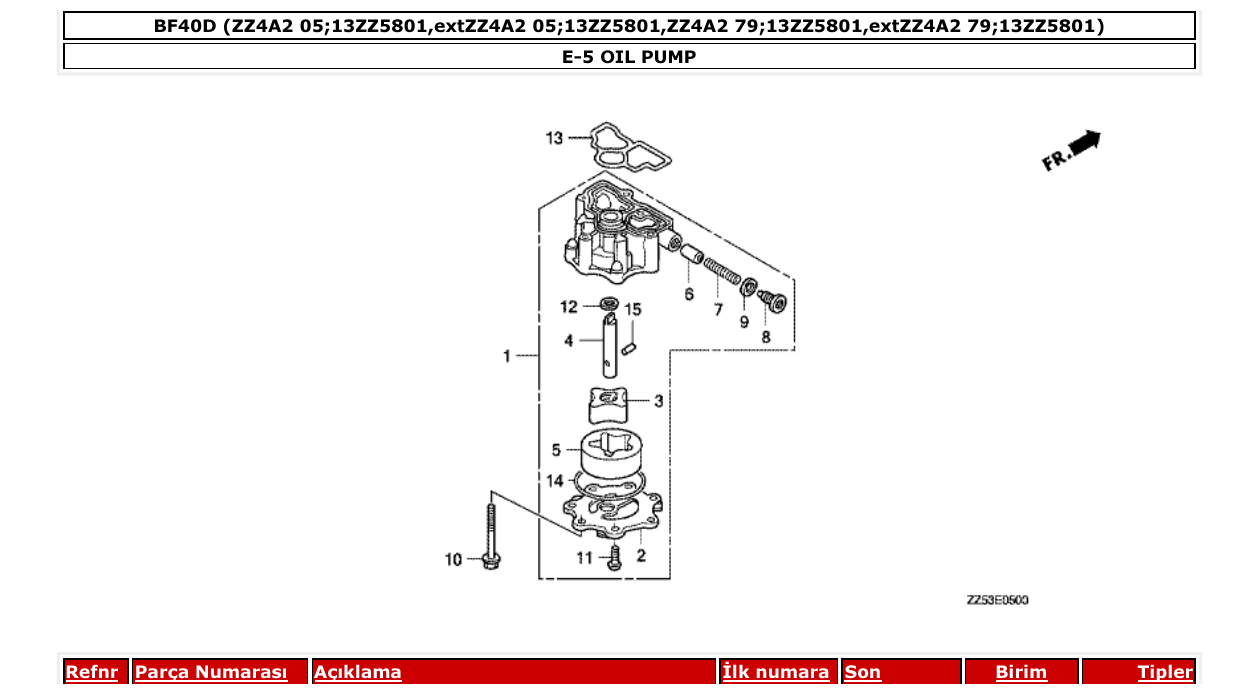 BF40D (ZZ4A2 05;13ZZ5801,extZZ4A2 05;13ZZ5801,ZZ4A2 79;13ZZ5801,extZZ4A2 79;13ZZ5801)

E-5 OIL PUMP

13
FR.
6
7
9
8
12
15
4
1
3
5
14
10
11
2
ZZ53E0500

| Refnr | Parça Numarası | Açıklama | İlk numara | Son | Birim | Tipler |
|---|---|---|---|---|---|---|