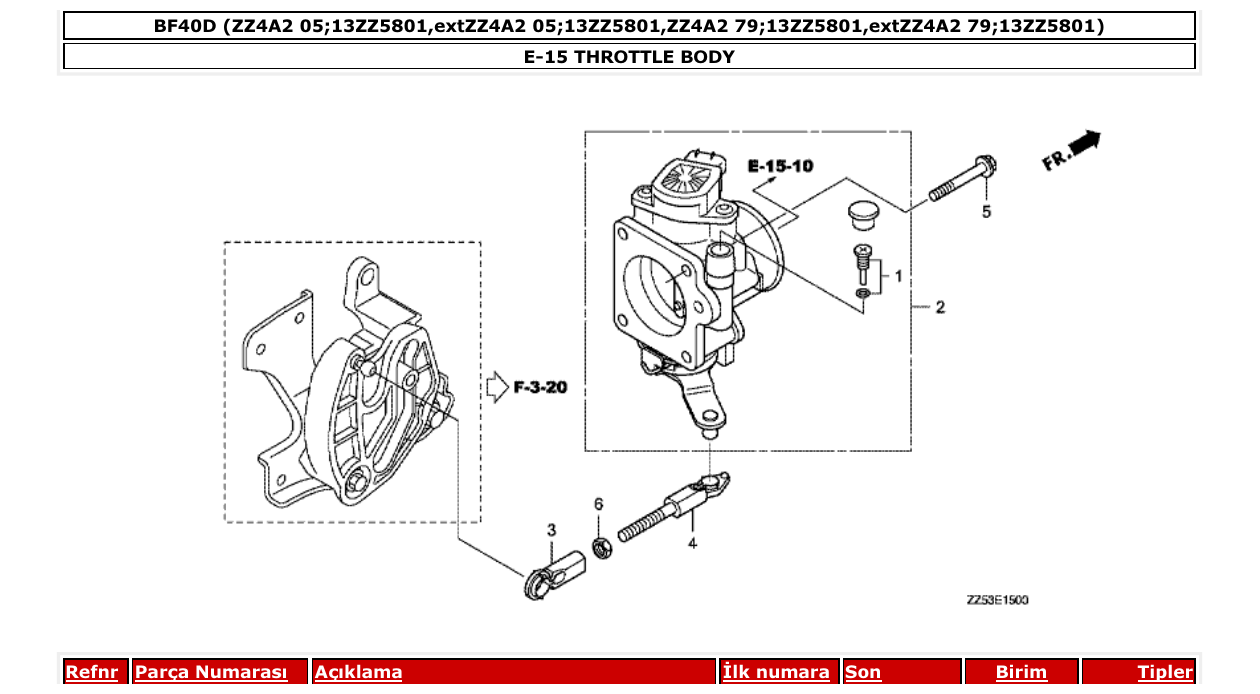 BF40D (ZZ4A2 05;13ZZ5801,extZZ4A2 05;13ZZ5801,ZZ4A2 79;13ZZ5801,extZZ4A2 79;13ZZ5801)

E-15 THROTTLE BODY

E-15-10

FR.

5

1

2

F-3-20

6

3

4

ZZ53E1500

| Refnr | Parça Numarası | Açıklama | İlk numara | Son | Birim | Tipler |
|---|---|---|---|---|---|---|