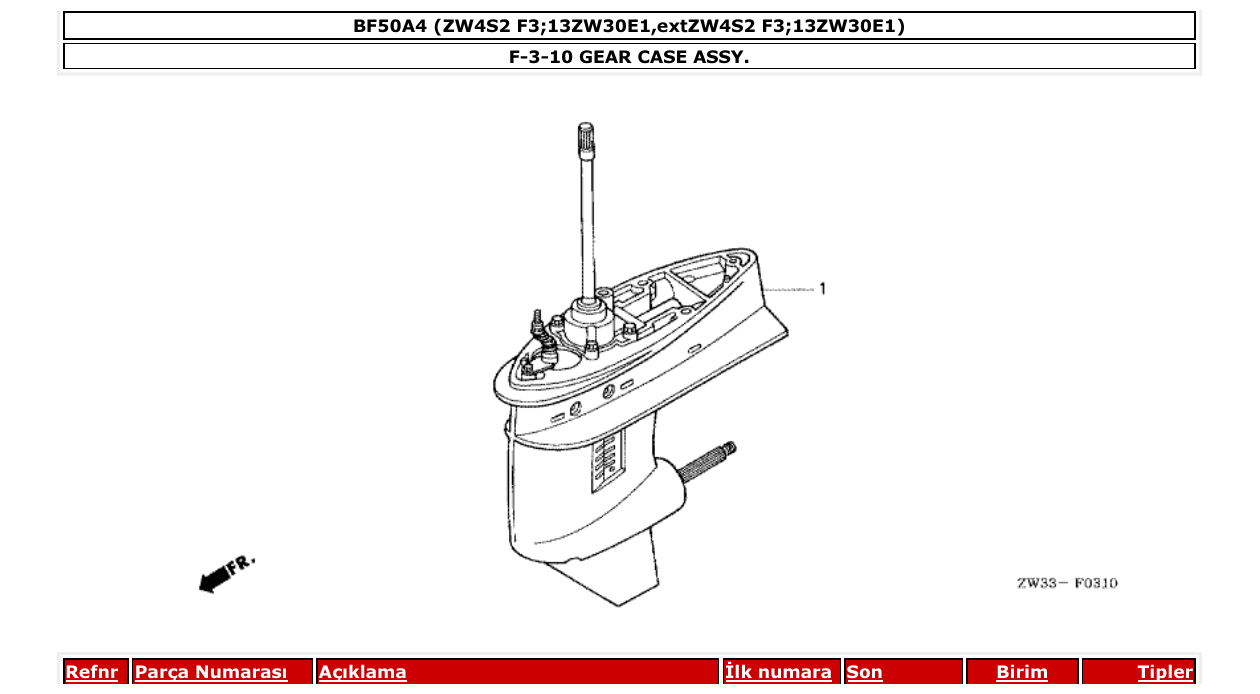 BF50A4 (ZW4S2 F3;13ZW30E1,extZW4S2 F3;13ZW30E1)

F-3-10 GEAR CASE ASSY.

1

FR.

ZW33— F0310

| Refnr | Parça Numarası | Açıklama | İlk numara | Son | Birim | Tipler |
|---|---|---|---|---|---|---|