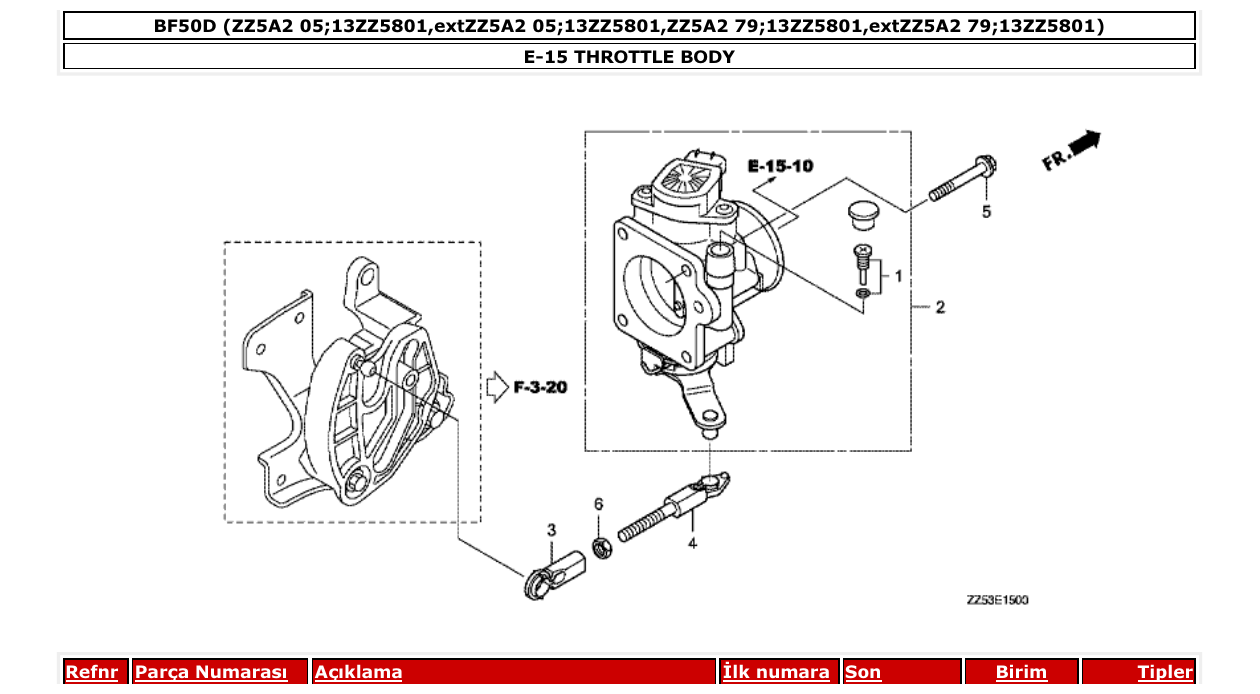 BF50D (ZZ5A2 05;13ZZ5801,extZZ5A2 05;13ZZ5801,ZZ5A2 79;13ZZ5801,extZZ5A2 79;13ZZ5801)

E-15 THROTTLE BODY

E-15-10

FR.

5

1

2

F-3-20

6

3

4

ZZ53E1500

| Refnr | Parça Numarası | Açıklama | İlk numara | Son | Birim | Tipler |
|---|---|---|---|---|---|---|