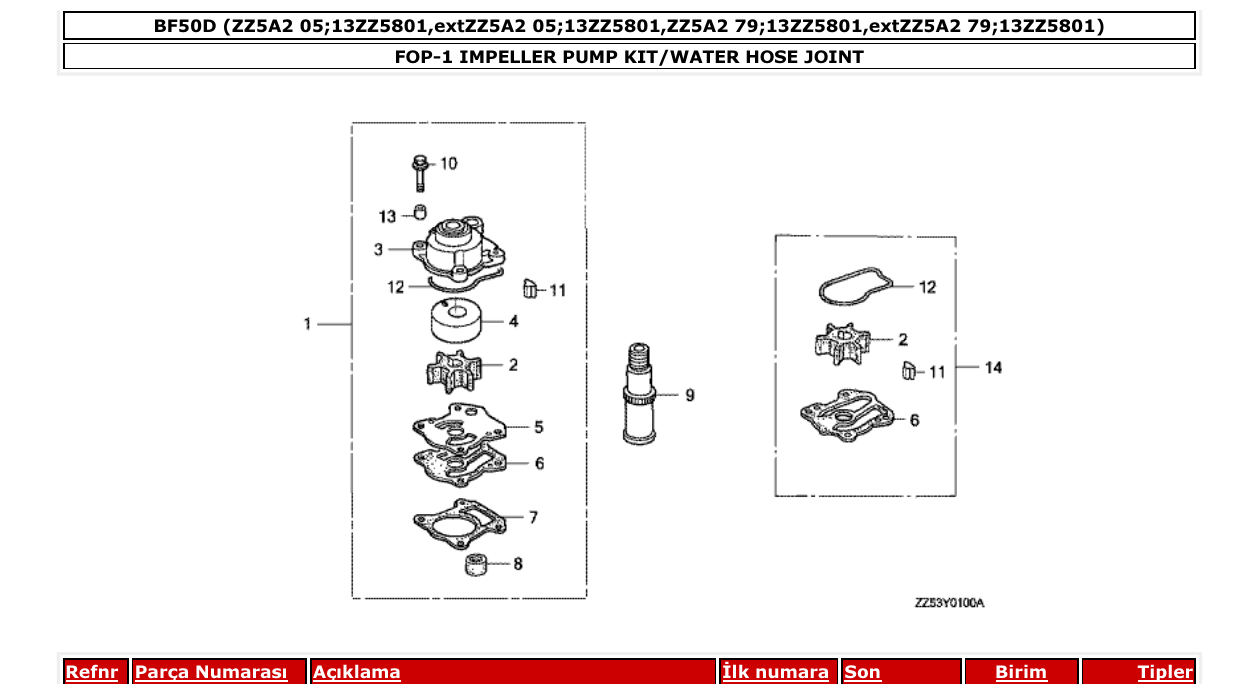 BF50D (ZZ5A2 05;13ZZ5801,extZZ5A2 05;13ZZ5801,ZZ5A2 79;13ZZ5801,extZZ5A2 79;13ZZ5801)

FOP-1 IMPELLER PUMP KIT/WATER HOSE JOINT

10
13
3
12
11
1
4
2
5
6
7
8
9
12
2
11
14
6
ZZ53Y0100A

| Refnr | Parça Numarası | Açıklama | İlk numara | Son | Birim | Tipler |
|---|---|---|---|---|---|---|