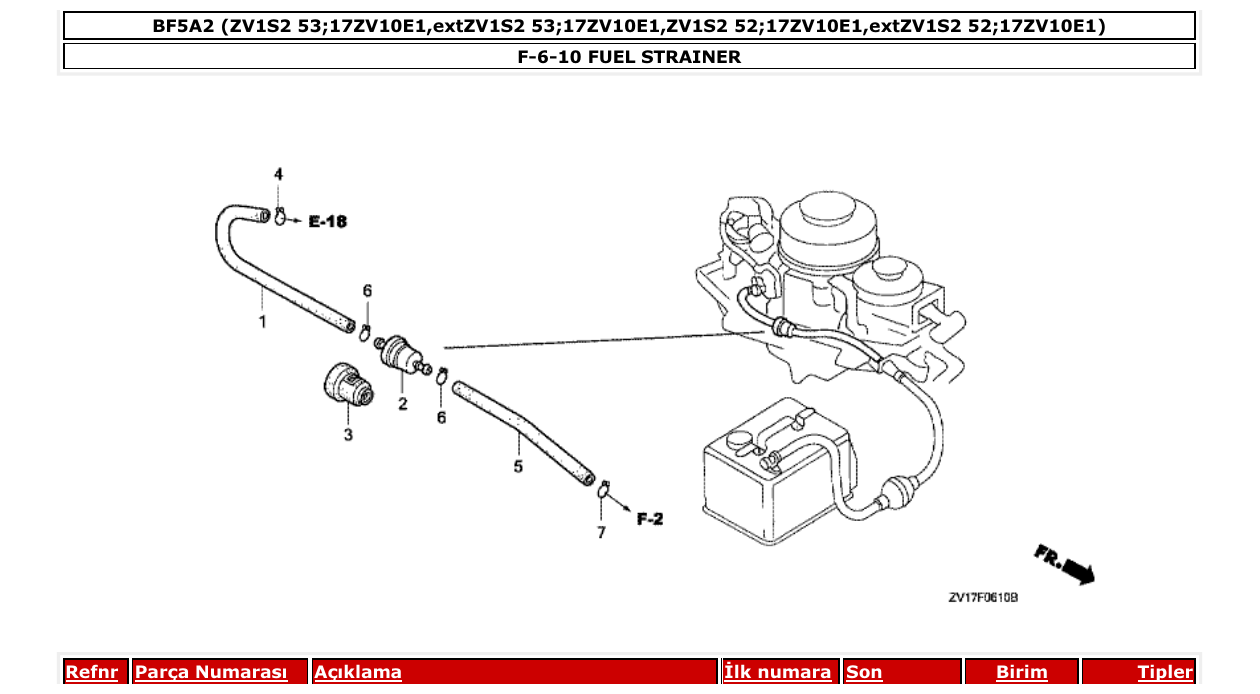 BF5A2 (ZV1S2 53;17ZV10E1,extZV1S2 53;17ZV10E1,ZV1S2 52;17ZV10E1,extZV1S2 52;17ZV10E1)

F-6-10 FUEL STRAINER

4
E-18
1
6
2
3
6
5
7
F-2
FR.
ZV17F0610B

| Refnr | Parça Numarası | Açıklama | İlk numara | Son | Birim | Tipler |
|---|---|---|---|---|---|---|