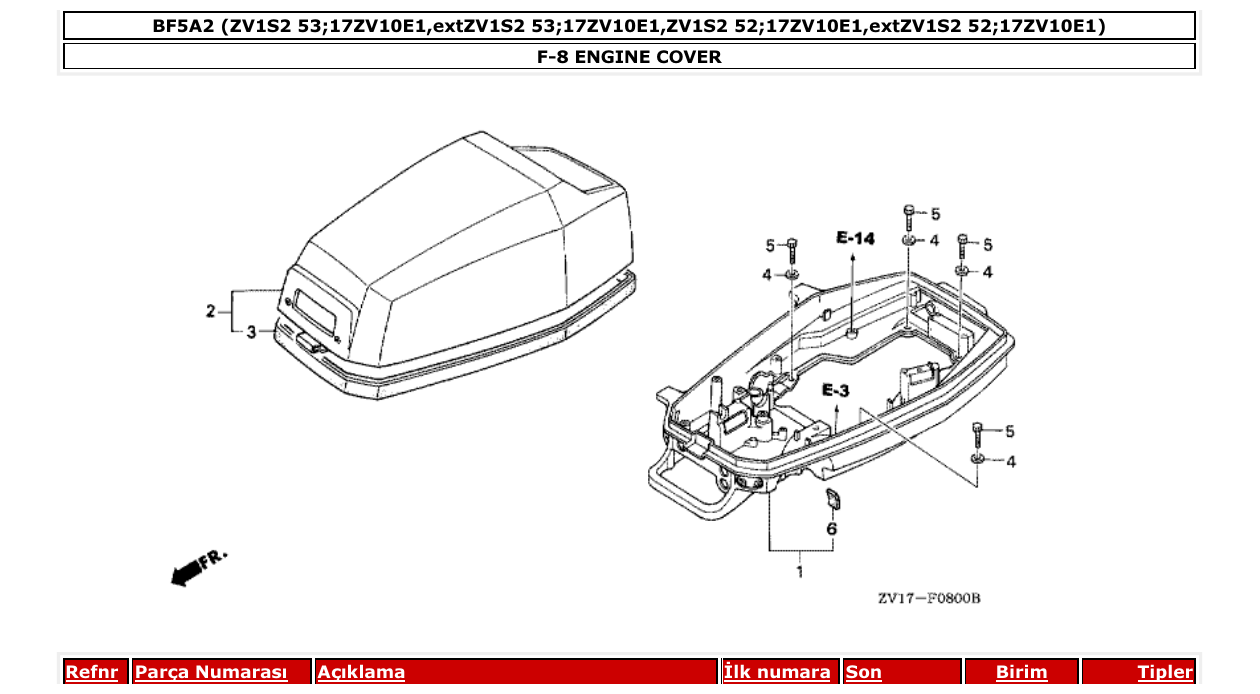 BF5A2 (ZV1S2 53;17ZV10E1,extZV1S2 53;17ZV10E1,ZV1S2 52;17ZV10E1,extZV1S2 52;17ZV10E1)

F-8 ENGINE COVER

2
3
5
4
E-14
5
4
5
4
E-3
5
4
6
1
FR.
ZV17-F0800B

| Refnr | Parça Numarası | Açıklama | İlk numara | Son | Birim | Tipler |
|---|---|---|---|---|---|---|