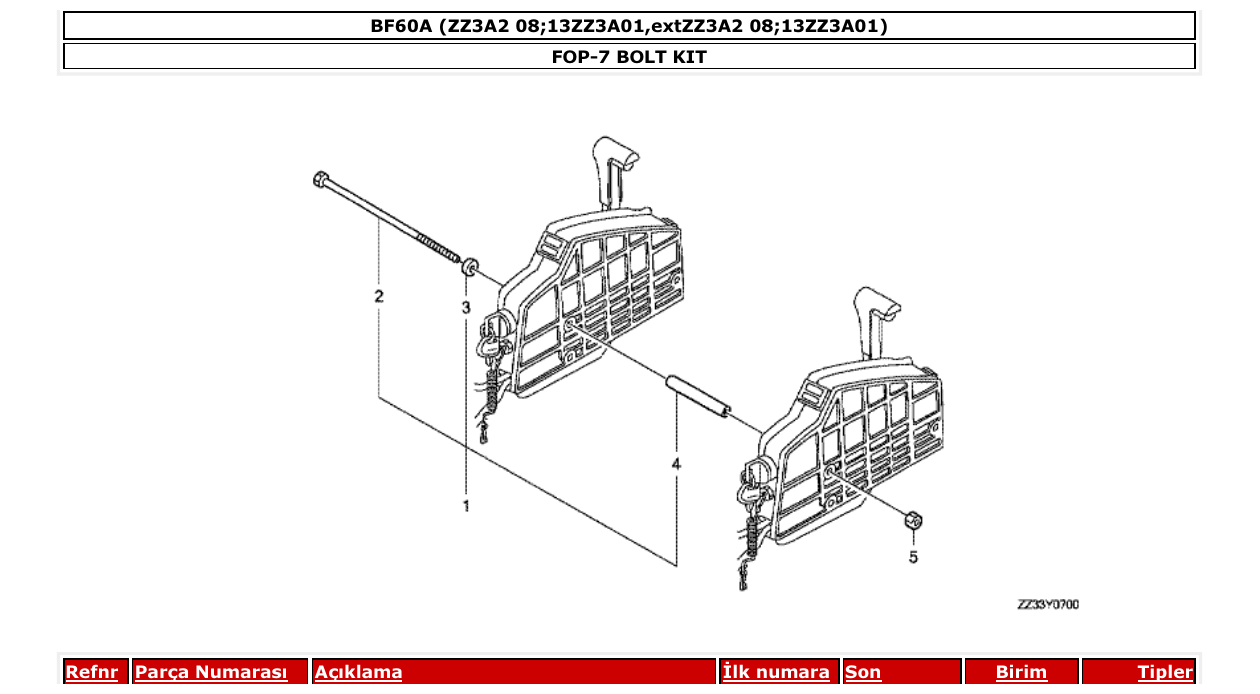 BF60A (ZZ3A2 08;13ZZ3A01,extZZ3A2 08;13ZZ3A01)

FOP-7 BOLT KIT

2
3
4
1
5

ZZ33Y0700

| Refnr | Parça Numarası | Açıklama | İlk numara | Son | Birim | Tipler |
|---|---|---|---|---|---|---|