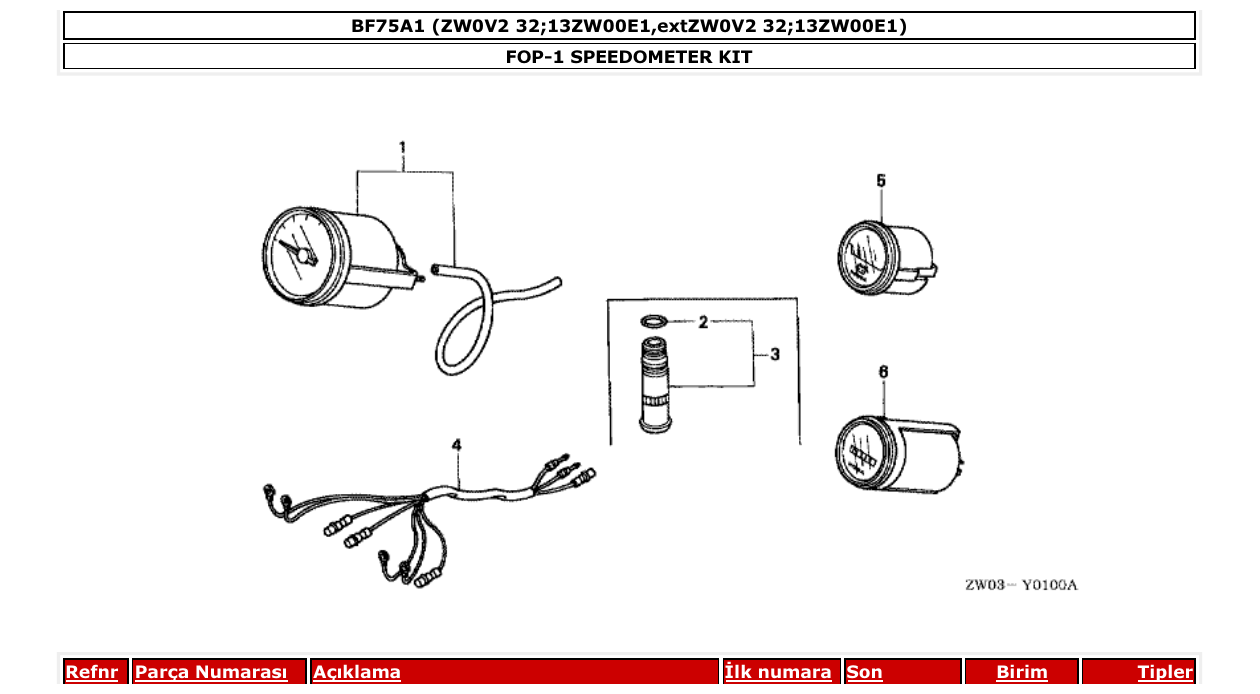 BF75A1 (ZW0V2 32;13ZW00E1,extZW0V2 32;13ZW00E1)

FOP-1 SPEEDOMETER KIT

1

5

2

3

6

4

ZW03-Y0100A

| Refnr | Parça Numarası | Açıklama | İlk numara | Son | Birim | Tipler |
|---|---|---|---|---|---|---|