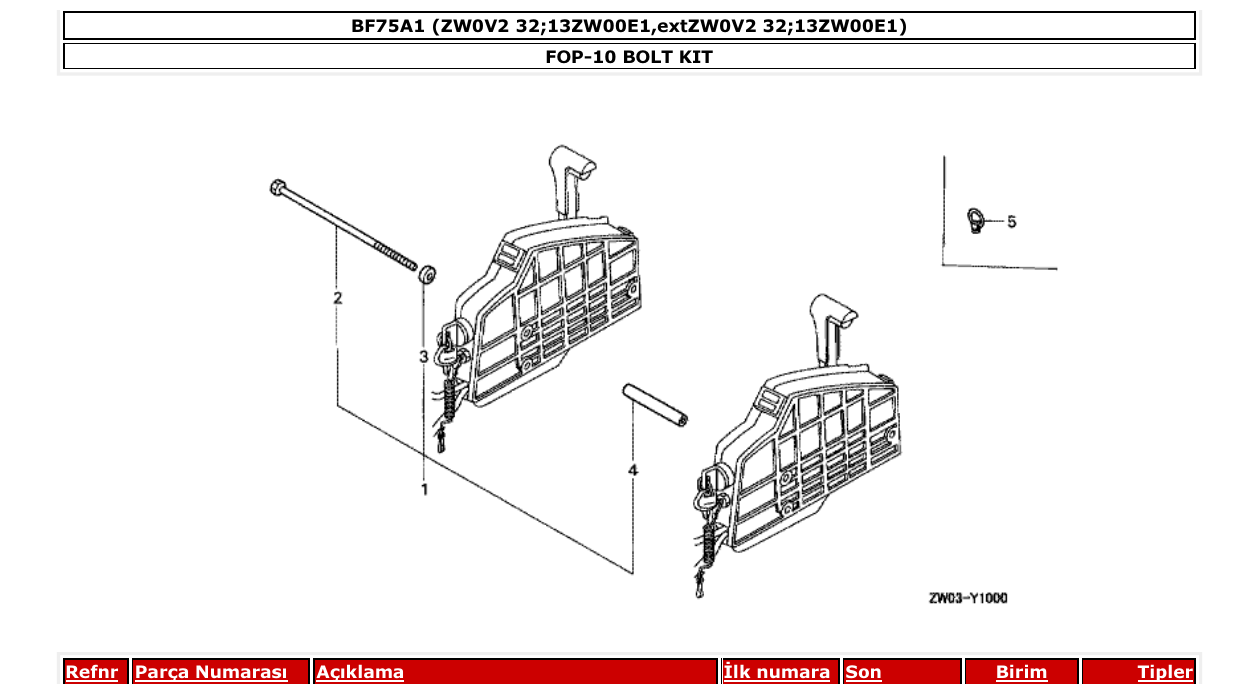 BF75A1 (ZW0V2 32;13ZW00E1,extZW0V2 32;13ZW00E1)

FOP-10 BOLT KIT

2
3
1
4
5

ZW03-Y1000

| Refnr | Parça Numarası | Açıklama | İlk numara | Son | Birim | Tipler |
|---|---|---|---|---|---|---|