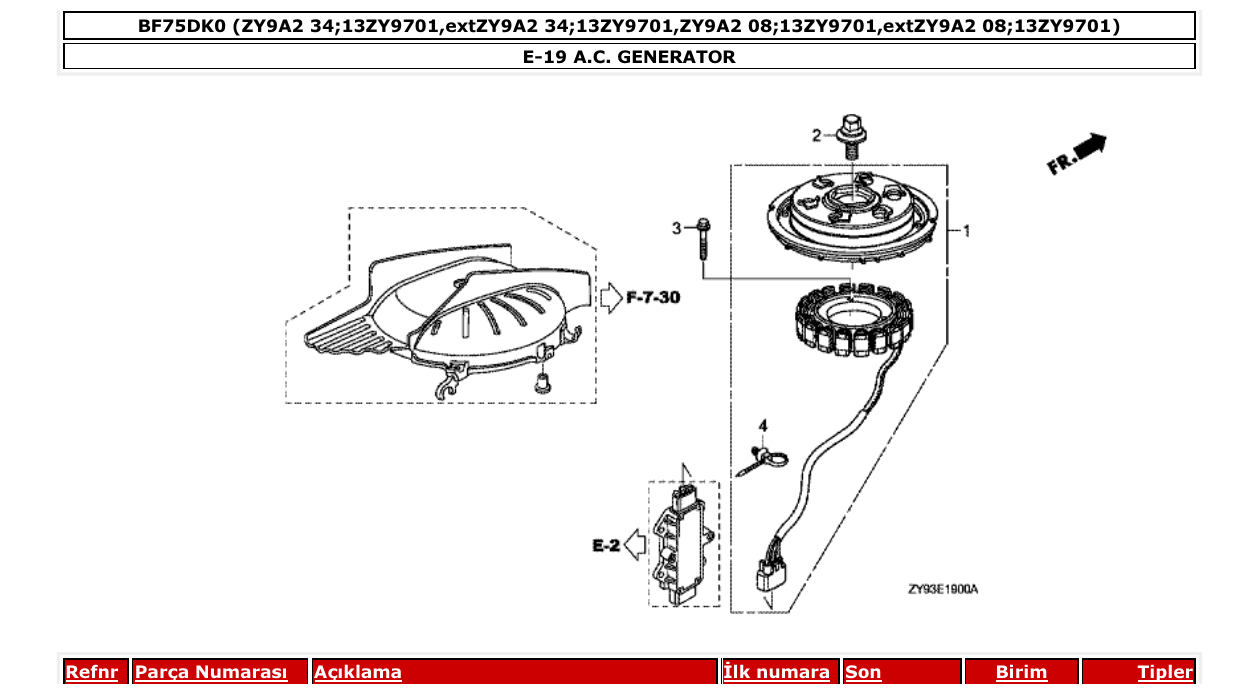 BF75DK0 (ZY9A2 34;13ZY9701,extZY9A2 34;13ZY9701,ZY9A2 08;13ZY9701,extZY9A2 08;13ZY9701)

E-19 A.C. GENERATOR

2
FR.
3
1
F-7-30
4
E-2
ZY93E1900A

| Refnr | Parça Numarası | Açıklama | İlk numara | Son | Birim | Tipler |
|---|---|---|---|---|---|---|