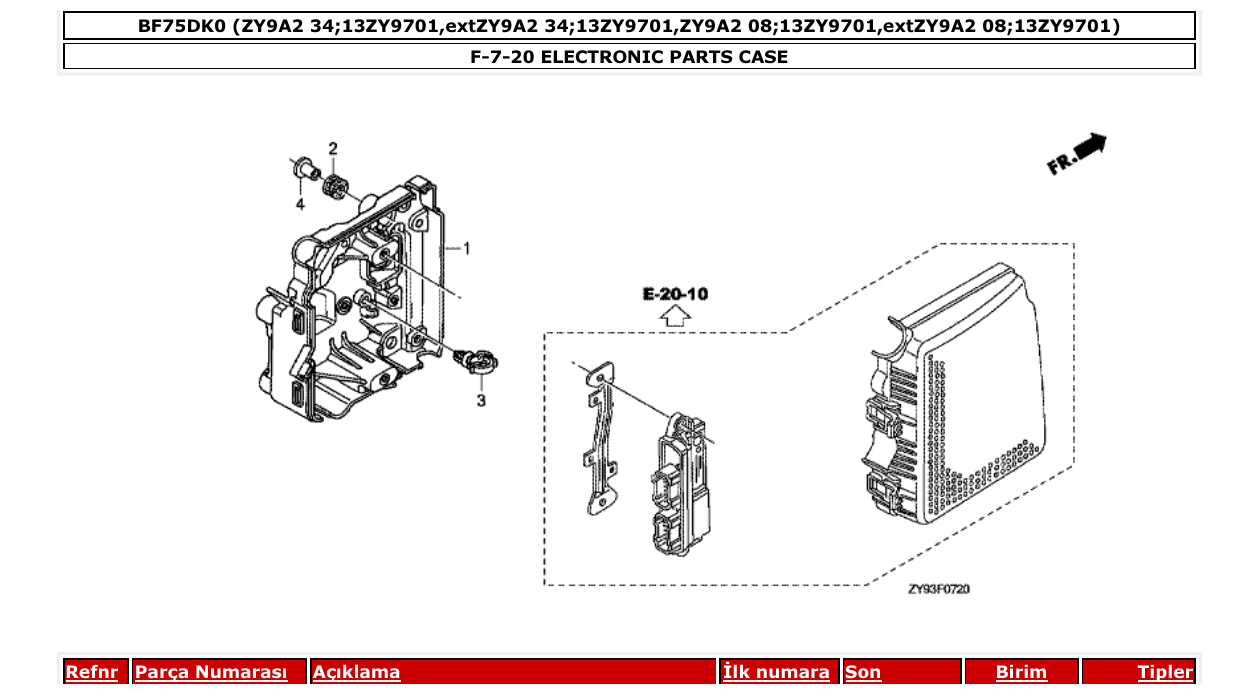 BF75DK0 (ZY9A2 34;13ZY9701,extZY9A2 34;13ZY9701,ZY9A2 08;13ZY9701,extZY9A2 08;13ZY9701)

F-7-20 ELECTRONIC PARTS CASE

2

4

1

3

FR.

E-20-10

ZY93F0720

| Refnr | Parça Numarası | Açıklama | İlk numara | Son | Birim | Tipler |
|---|---|---|---|---|---|---|