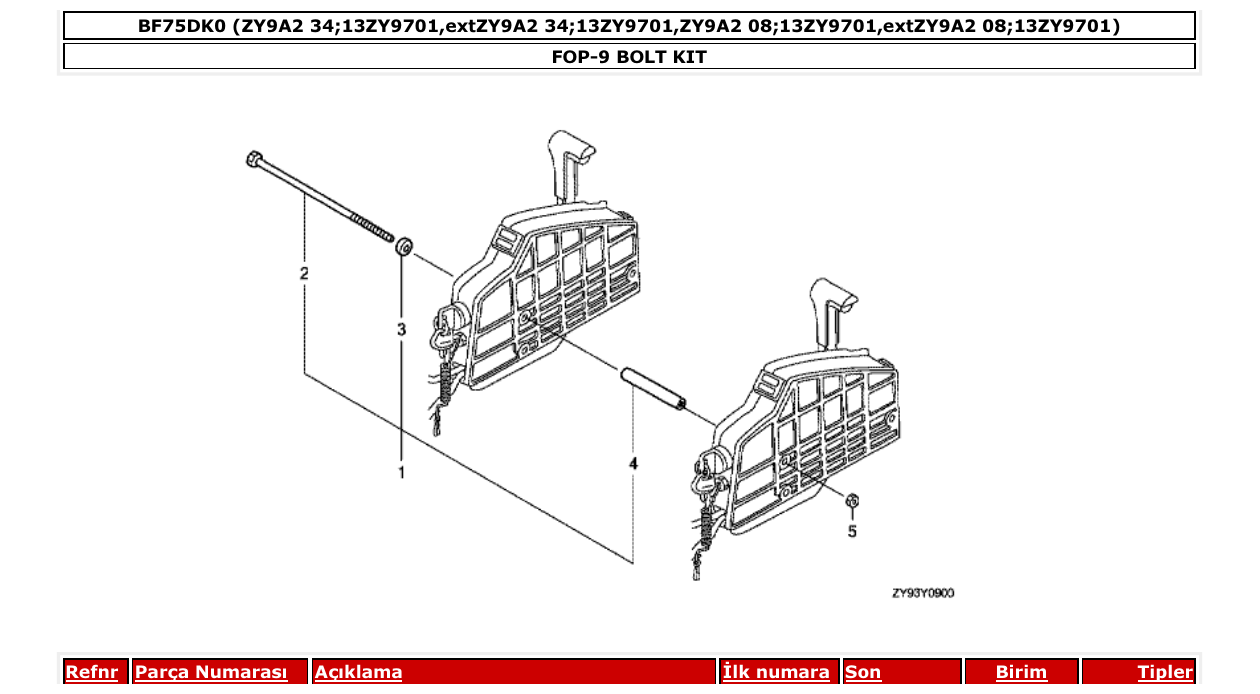 BF75DK0 (ZY9A2 34;13ZY9701,extZY9A2 34;13ZY9701,ZY9A2 08;13ZY9701,extZY9A2 08;13ZY9701)

FOP-9 BOLT KIT

2
3
1
4
5
ZY93Y0900

| Refnr | Parça Numarası | Açıklama | İlk numara | Son | Birim | Tipler |
|---|---|---|---|---|---|---|