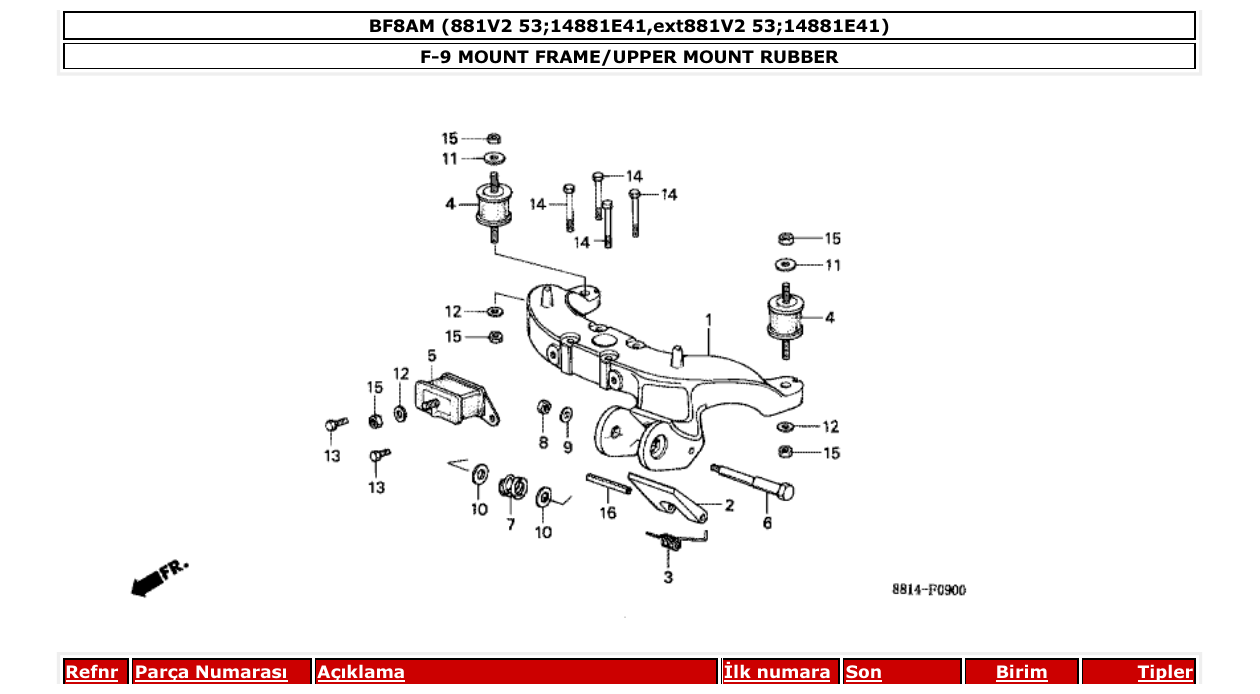 BF8AM (881V2 53;14881E41,ext881V2 53;14881E41)

F-9 MOUNT FRAME/UPPER MOUNT RUBBER

15
11
4
14
14
14
14
15
11
4
12
15
1
5
15
12
13
13
8
9
12
15
10
7
10
16
2
6
3
FR.
8814-F0900

| Refnr | Parça Numarası | Açıklama | İlk numara | Son | Birim | Tipler |
|---|---|---|---|---|---|---|