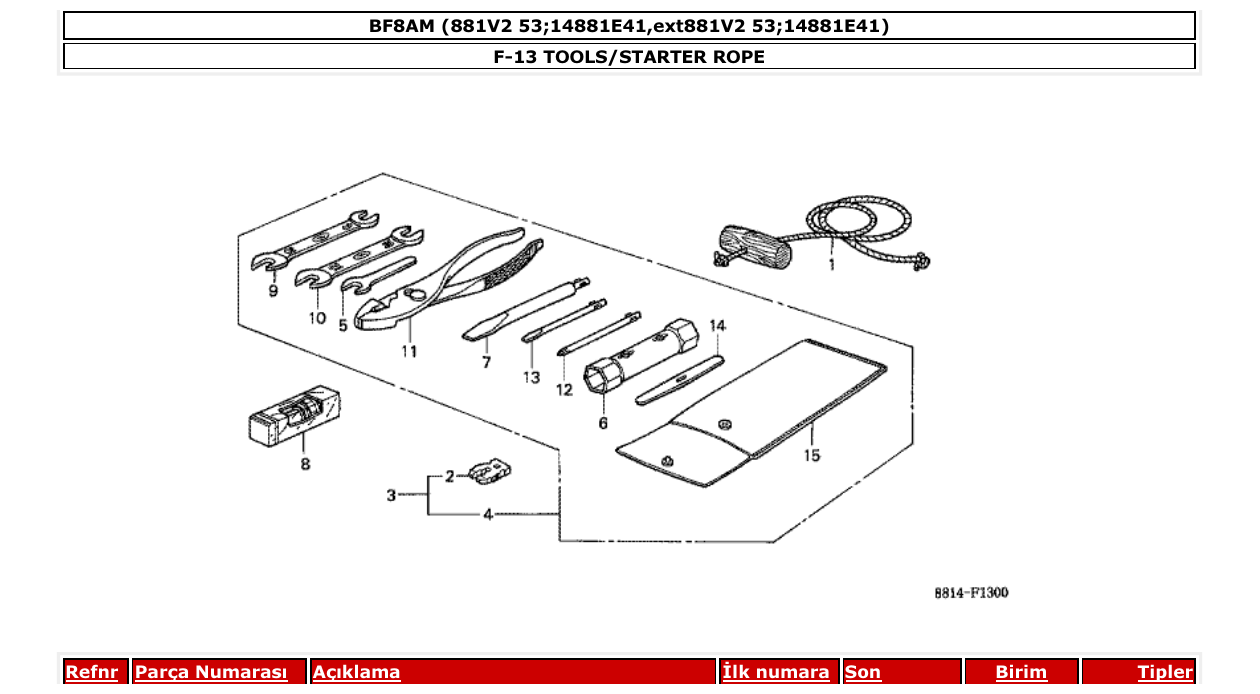 BF8AM (881V2 53;14881E41,ext881V2 53;14881E41)

F-13 TOOLS/STARTER ROPE

9
10
5
11
7
13
12
6
14
1
15
8
2
3
4

8814-F1300

| Refnr | Parça Numarası | Açıklama | İlk numara | Son | Birim | Tipler |
|---|---|---|---|---|---|---|