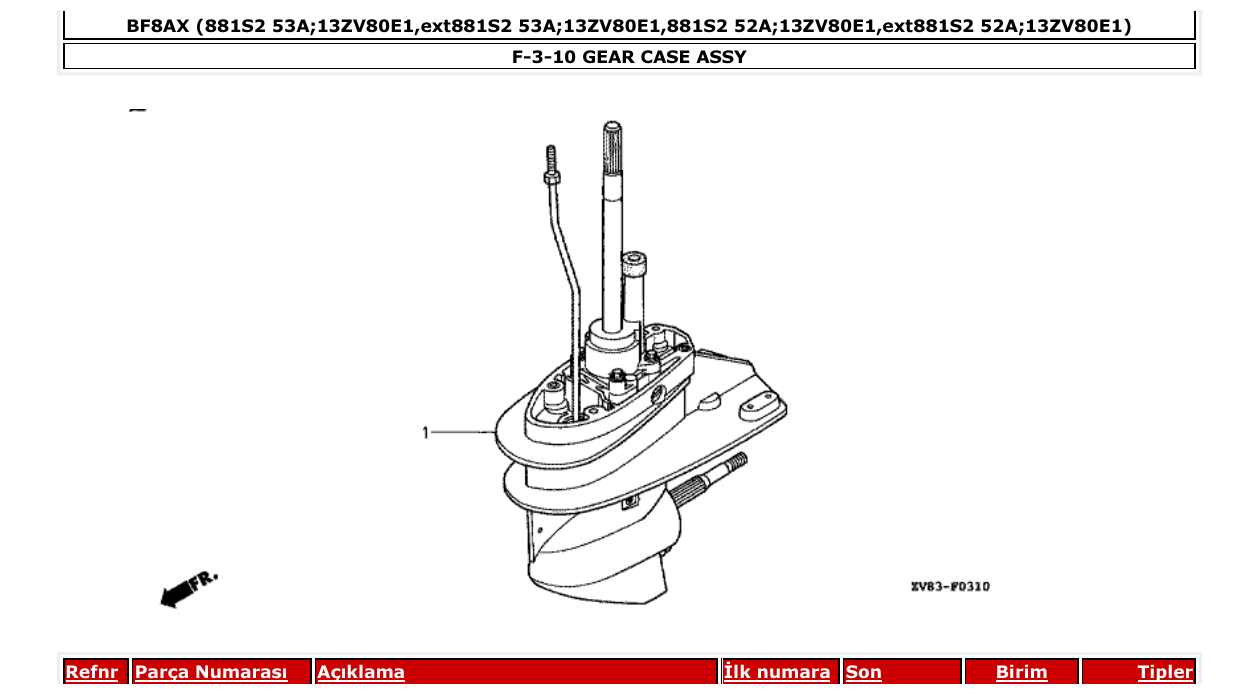 BF8AX (881S2 53A;13ZV80E1,ext881S2 53A;13ZV80E1,881S2 52A;13ZV80E1,ext881S2 52A;13ZV80E1)

F-3-10 GEAR CASE ASSY

1

FR.

ZV83-F0310

| Refnr | Parça Numarası | Açıklama | İlk numara | Son | Birim | Tipler |
|---|---|---|---|---|---|---|