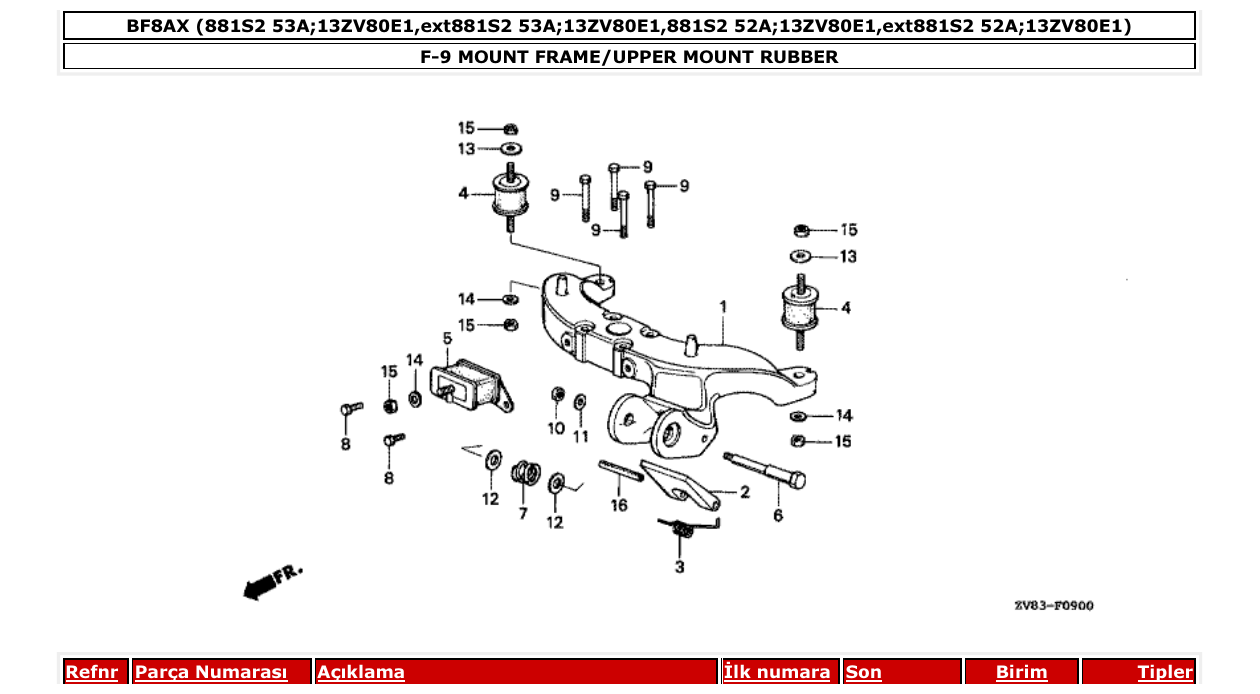 BF8AX (881S2 53A;13ZV80E1,ext881S2 53A;13ZV80E1,881S2 52A;13ZV80E1,ext881S2 52A;13ZV80E1)

F-9 MOUNT FRAME/UPPER MOUNT RUBBER

15
13
4
9
9
9
9
15
13
4
14
15
1
5
14
15
8
8
10
11
14
15
12
7
12
16
2
6
3
FR.
ZV83-F0900

| Refnr | Parça Numarası | Açıklama | İlk numara | Son | Birim | Tipler |
|---|---|---|---|---|---|---|