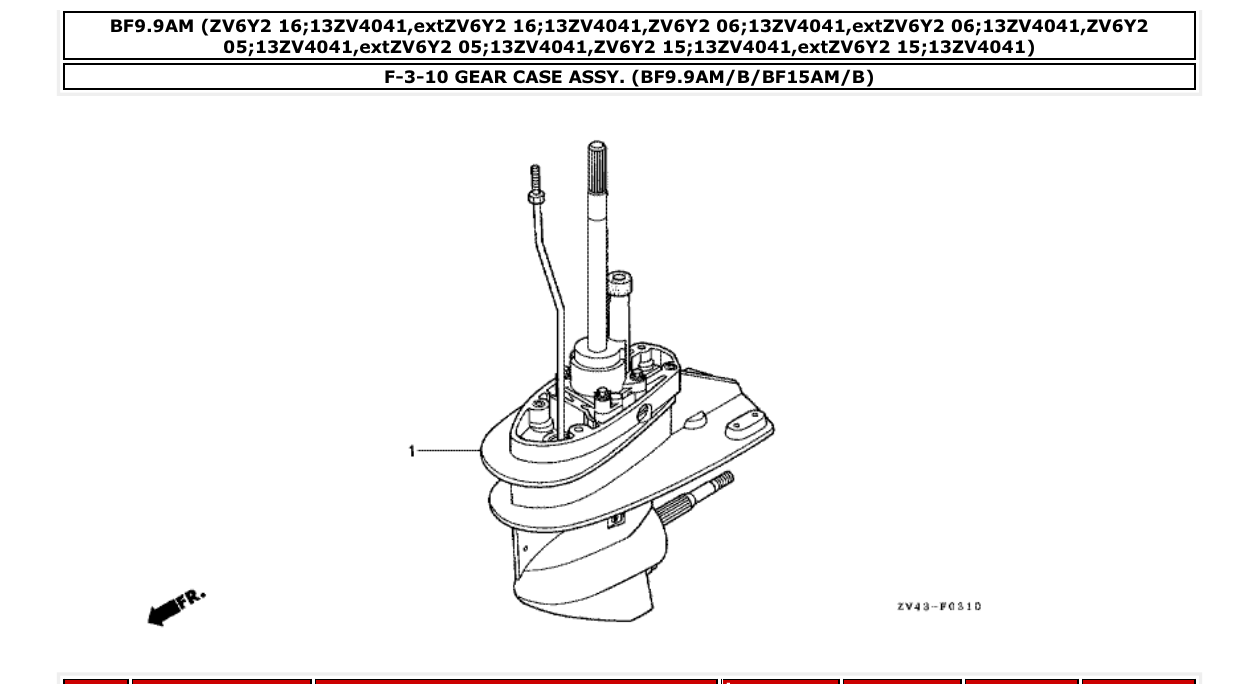 BF9.9AM (ZV6Y2 16;13ZV4041,extZV6Y2 16;13ZV4041,ZV6Y2 06;13ZV4041,extZV6Y2 06;13ZV4041,ZV6Y2 05;13ZV4041,extZV6Y2 05;13ZV4041,ZV6Y2 15;13ZV4041,extZV6Y2 15;13ZV4041)

F-3-10 GEAR CASE ASSY. (BF9.9AM/B/BF15AM/B)

1

FR.

ZV43-F0310