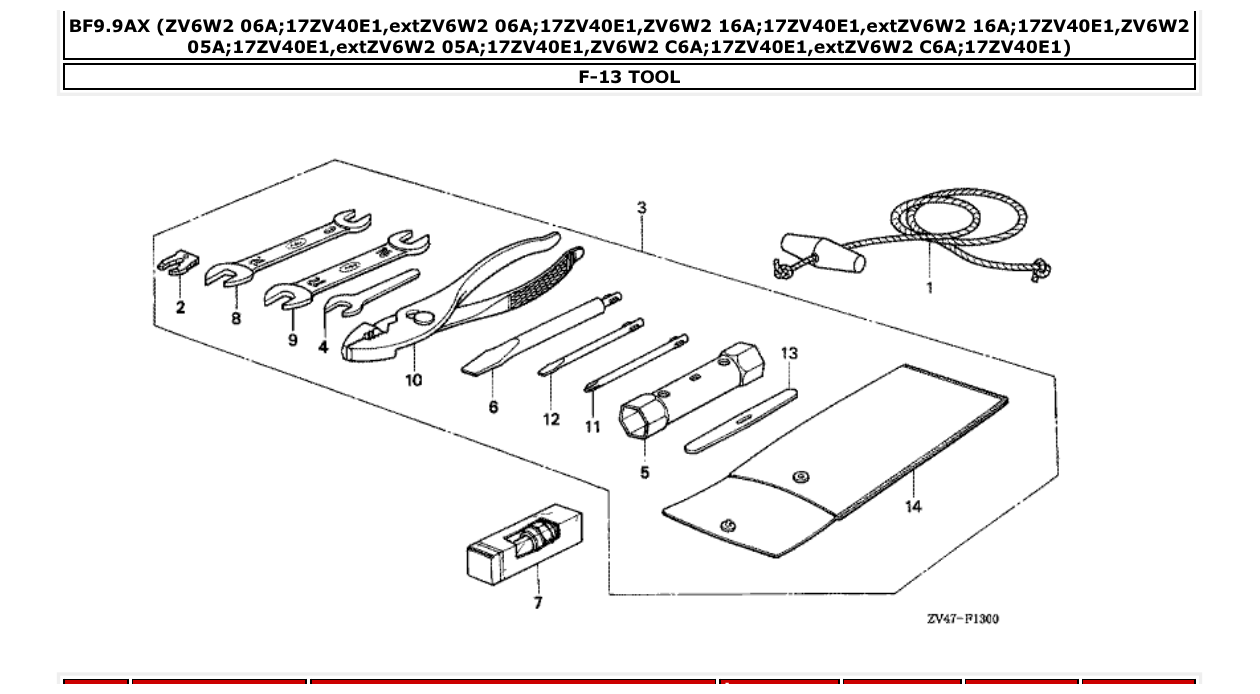 BF9.9AX (ZV6W2 06A;17ZV40E1,extZV6W2 06A;17ZV40E1,ZV6W2 16A;17ZV40E1,extZV6W2 16A;17ZV40E1,ZV6W2 05A;17ZV40E1,extZV6W2 05A;17ZV40E1,ZV6W2 C6A;17ZV40E1,extZV6W2 C6A;17ZV40E1)

F-13 TOOL

3

1

2

8

9

4

10

6

12

11

13

5

14

7

ZV47-F1300