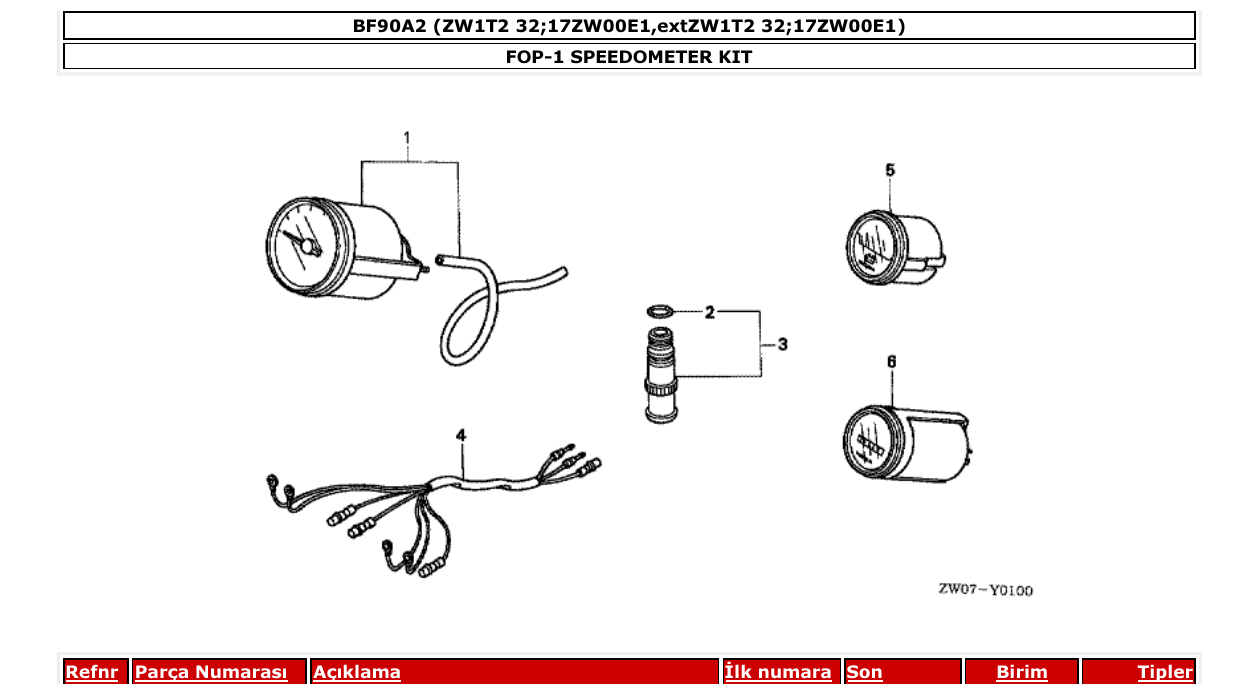 BF90A2 (ZW1T2 32;17ZW00E1,extZW1T2 32;17ZW00E1)

FOP-1 SPEEDOMETER KIT

1

5

2

3

6

4

ZW07-Y0100

| Refnr | Parça Numarası | Açıklama | İlk numara | Son | Birim | Tipler |
|---|---|---|---|---|---|---|