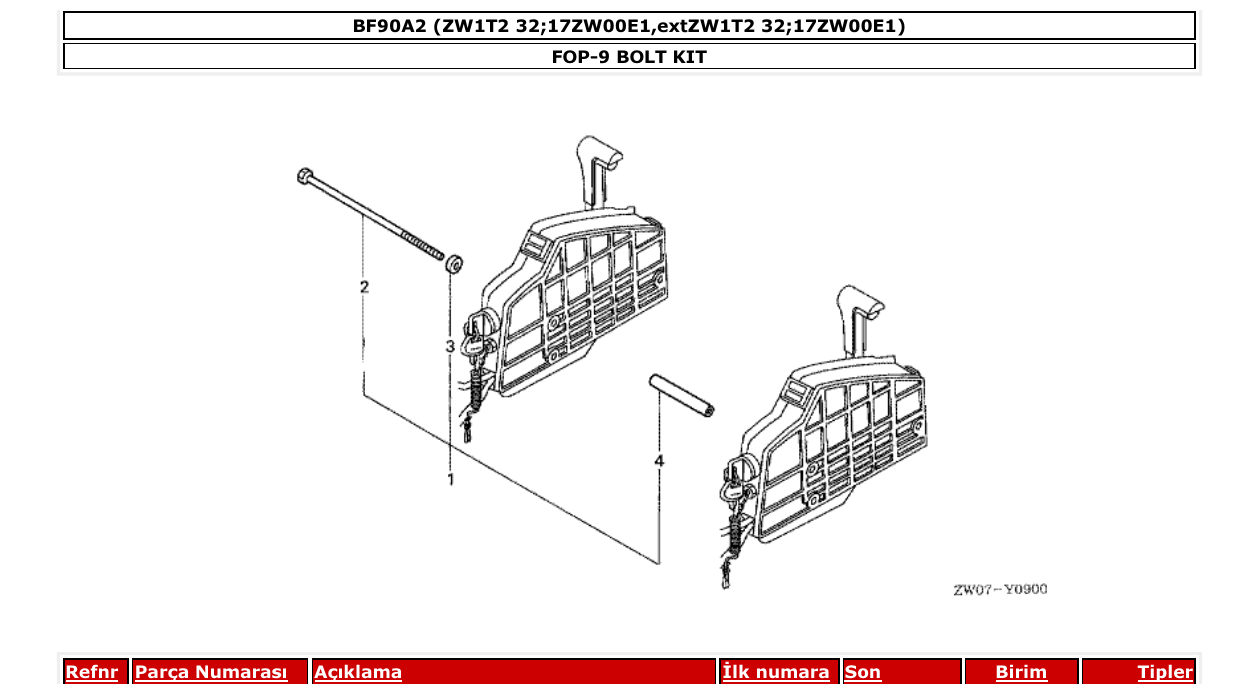 BF90A2 (ZW1T2 32;17ZW00E1,extZW1T2 32;17ZW00E1)

FOP-9 BOLT KIT

2

3

1

4

ZW07-Y0900

| Refnr | Parça Numarası | Açıklama | İlk numara | Son | Birim | Tipler |
|---|---|---|---|---|---|---|