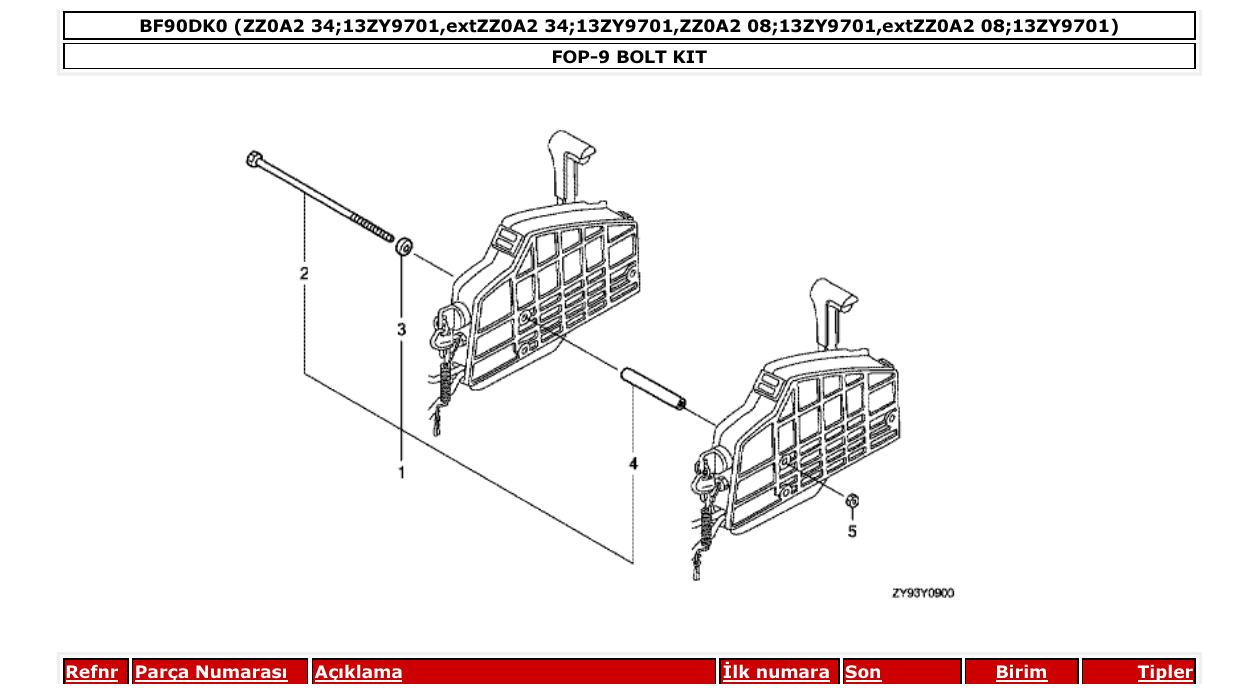 BF90DK0 (ZZ0A2 34;13ZY9701,extZZ0A2 34;13ZY9701,ZZ0A2 08;13ZY9701,extZZ0A2 08;13ZY9701)

FOP-9 BOLT KIT

2
3
1
4
5
ZY93Y0900

| Refnr | Parça Numarası | Açıklama | İlk numara | Son | Birim | Tipler |
|---|---|---|---|---|---|---|