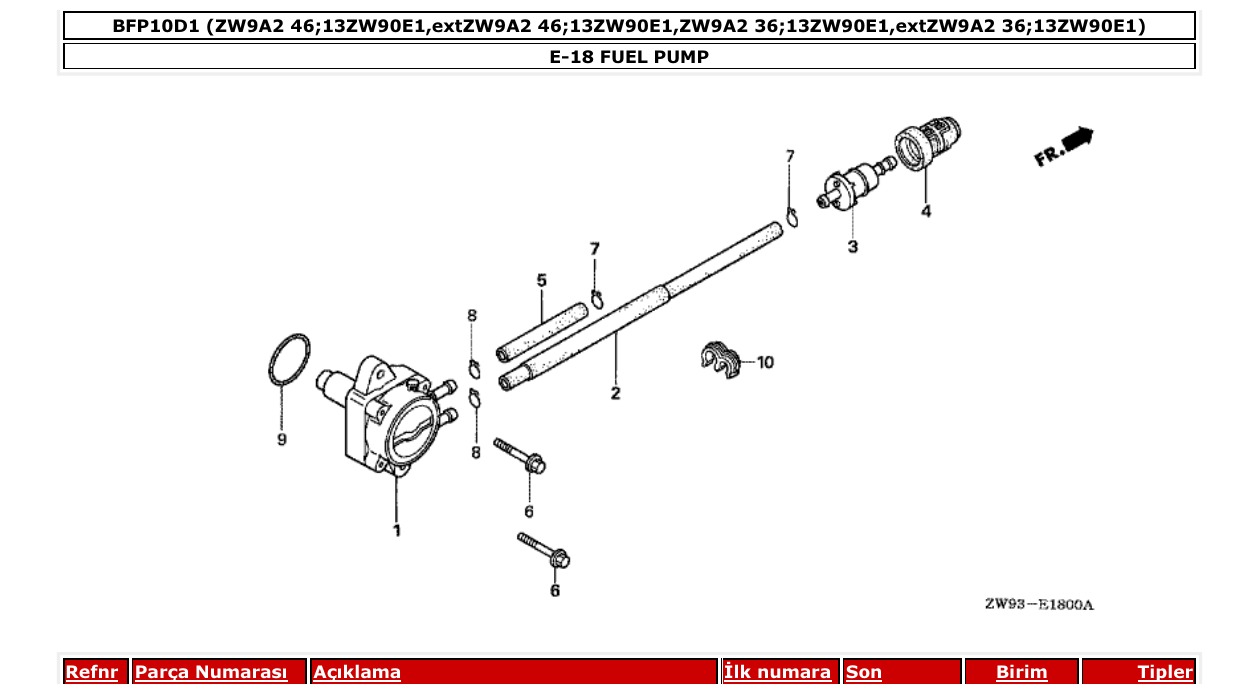 BFP10D1 (ZW9A2 46;13ZW90E1,extZW9A2 46;13ZW90E1,ZW9A2 36;13ZW90E1,extZW9A2 36;13ZW90E1)

E-18 FUEL PUMP

FR.

7
4
3
7
5
8
10
2
9
8
6
1
6

ZW93-E1800A

| Refnr | Parça Numarası | Açıklama | İlk numara | Son | Birim | Tipler |
|---|---|---|---|---|---|---|