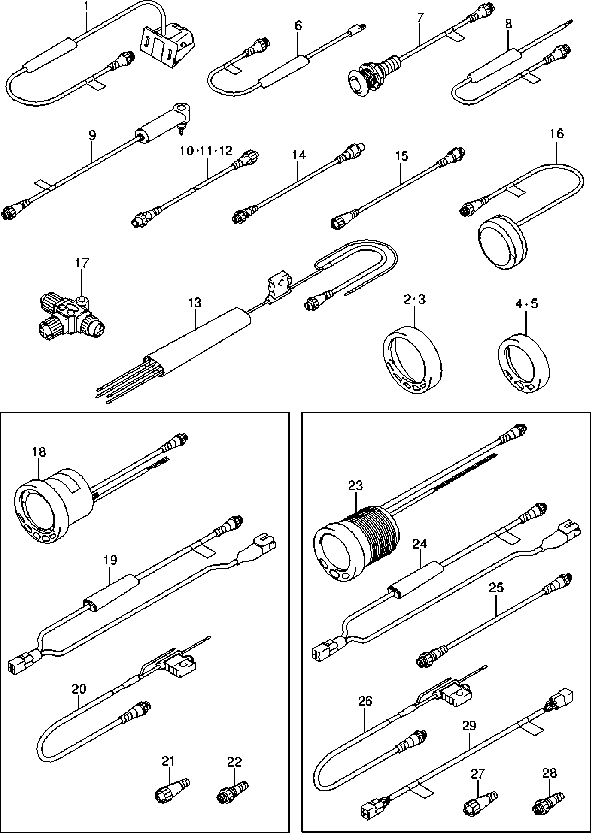 1
6
7
8
9
10·11·12
14
15
16
17
13
2·3
4·5
18
19
20
21
22
23
24
25
26
29
27
28