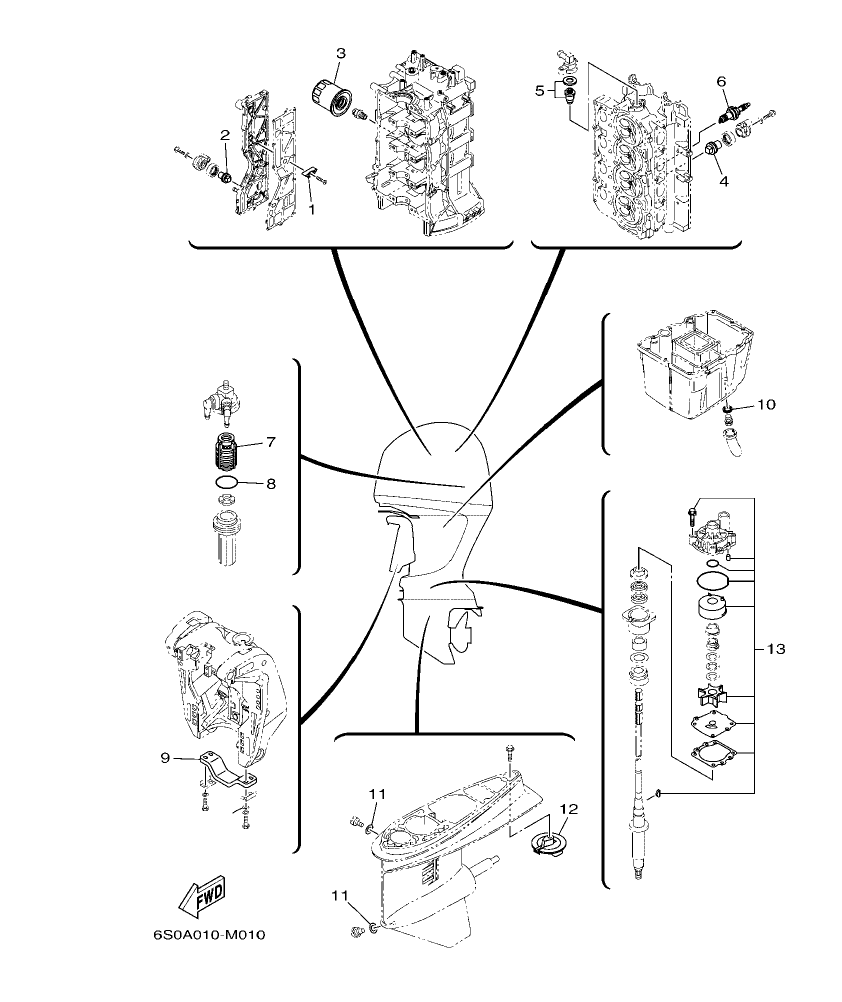 3
2
1
5
6
4
10
7
8
13
9
11
12
11
FWD
6S0A010-M010