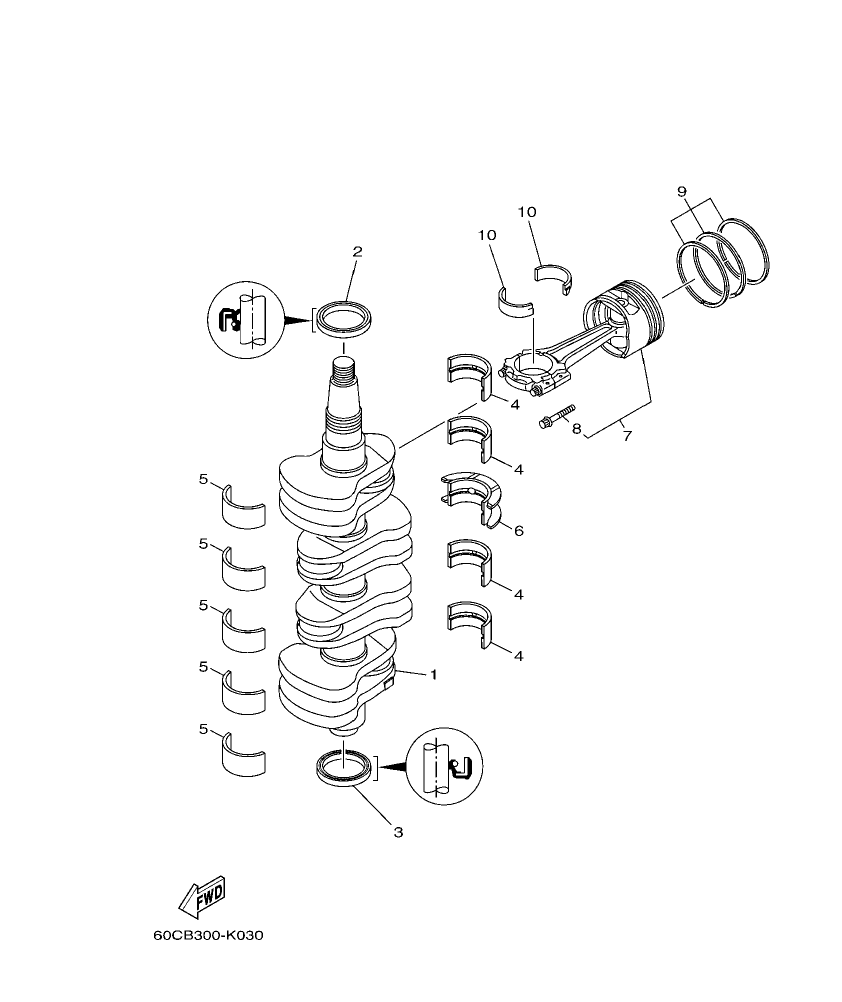 9
10
10
2
4
8
7
4
5
6
5
4
5
4
5
1
5
3
FWD
60CB300-K030