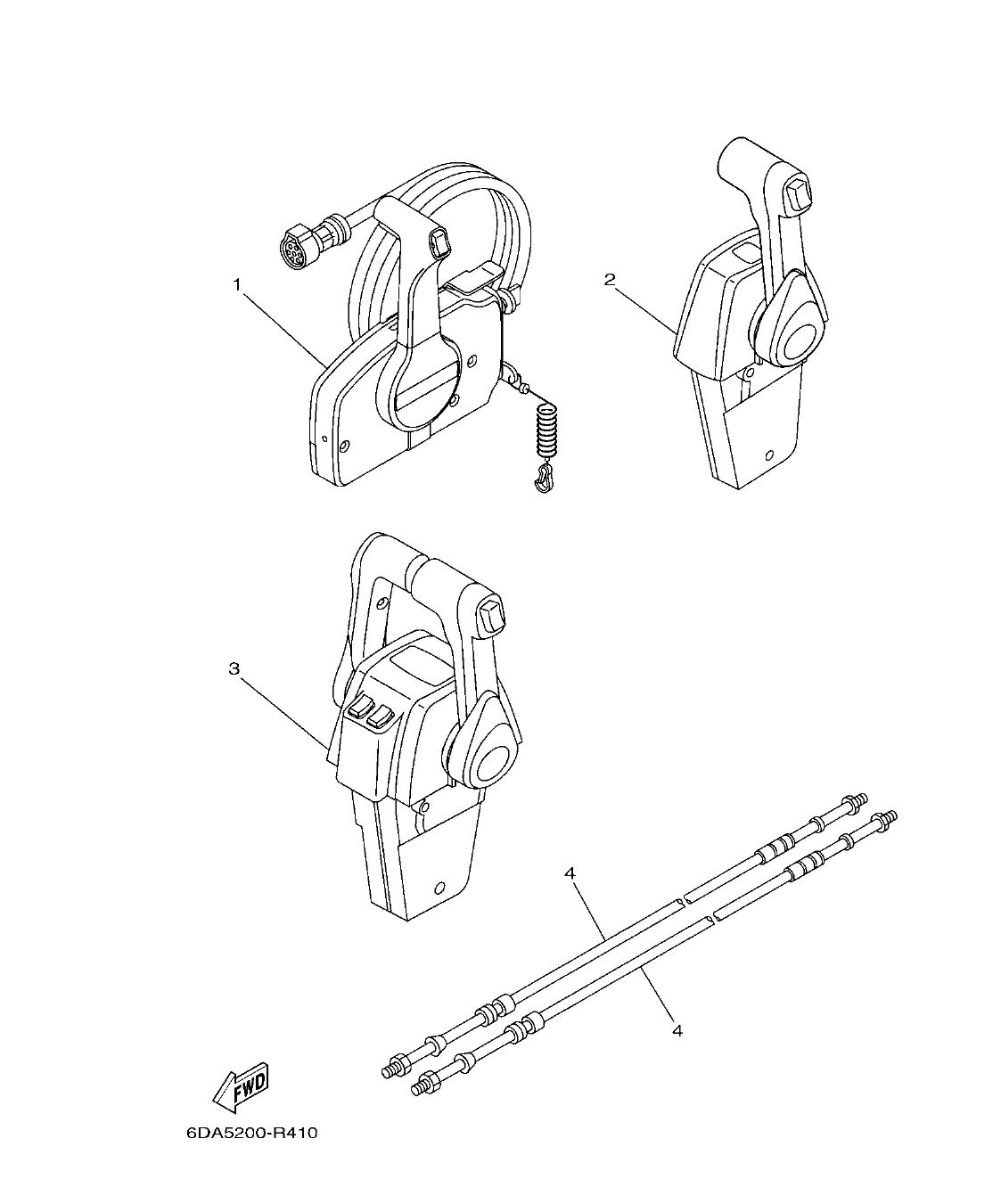 1
2
3
4
4
FWD
6DA5200-R410