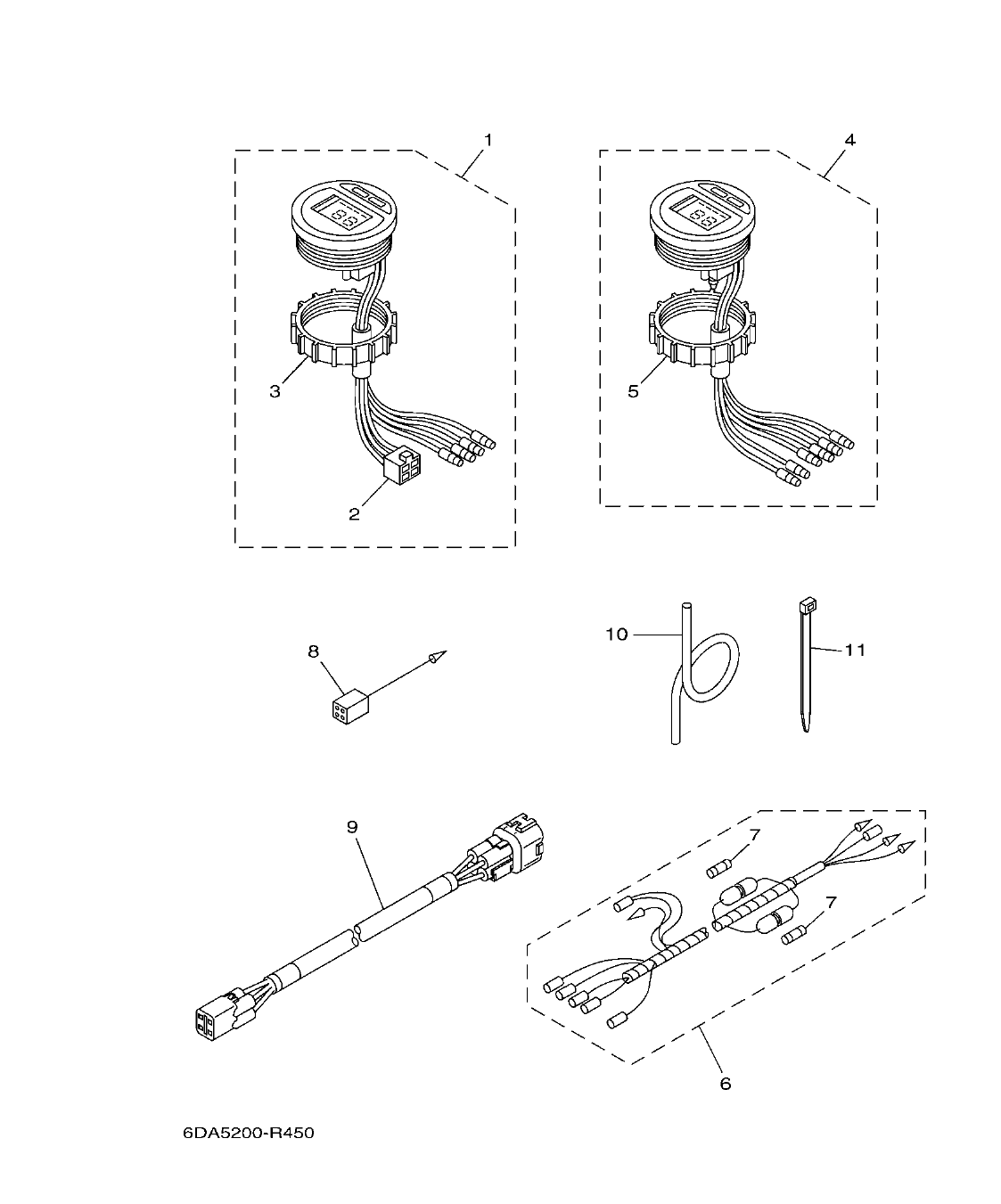 1

4

3

5

2

8

10

11

9

7

7

6

6DA5200-R450