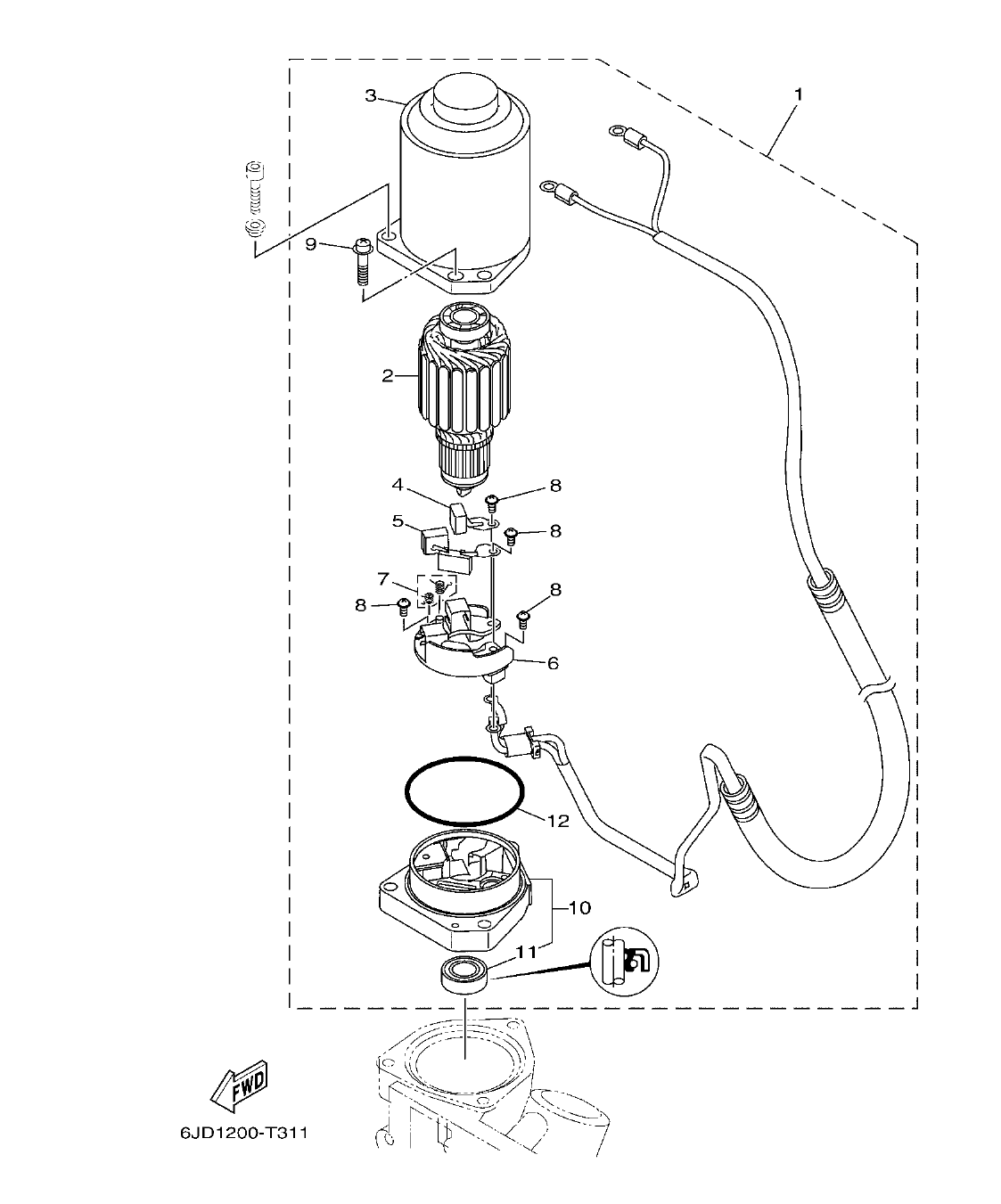 3
1
9
2
4
8
5
8
7
8
8
6
12
10
11
FWD
6JD1200-T311