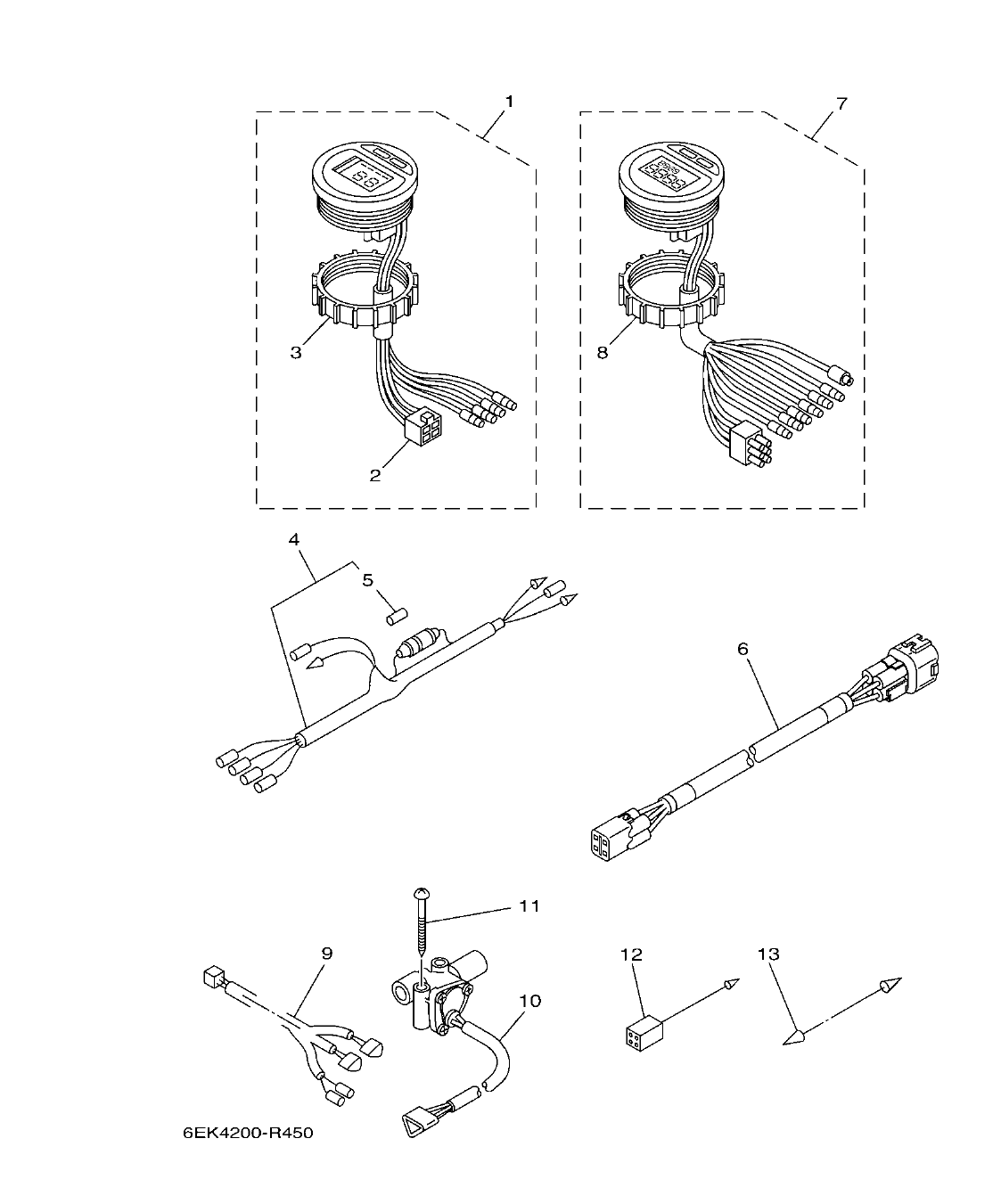 1
7
3
8
2
4
5
6
11
9
10
12
13
6EK4200-R450