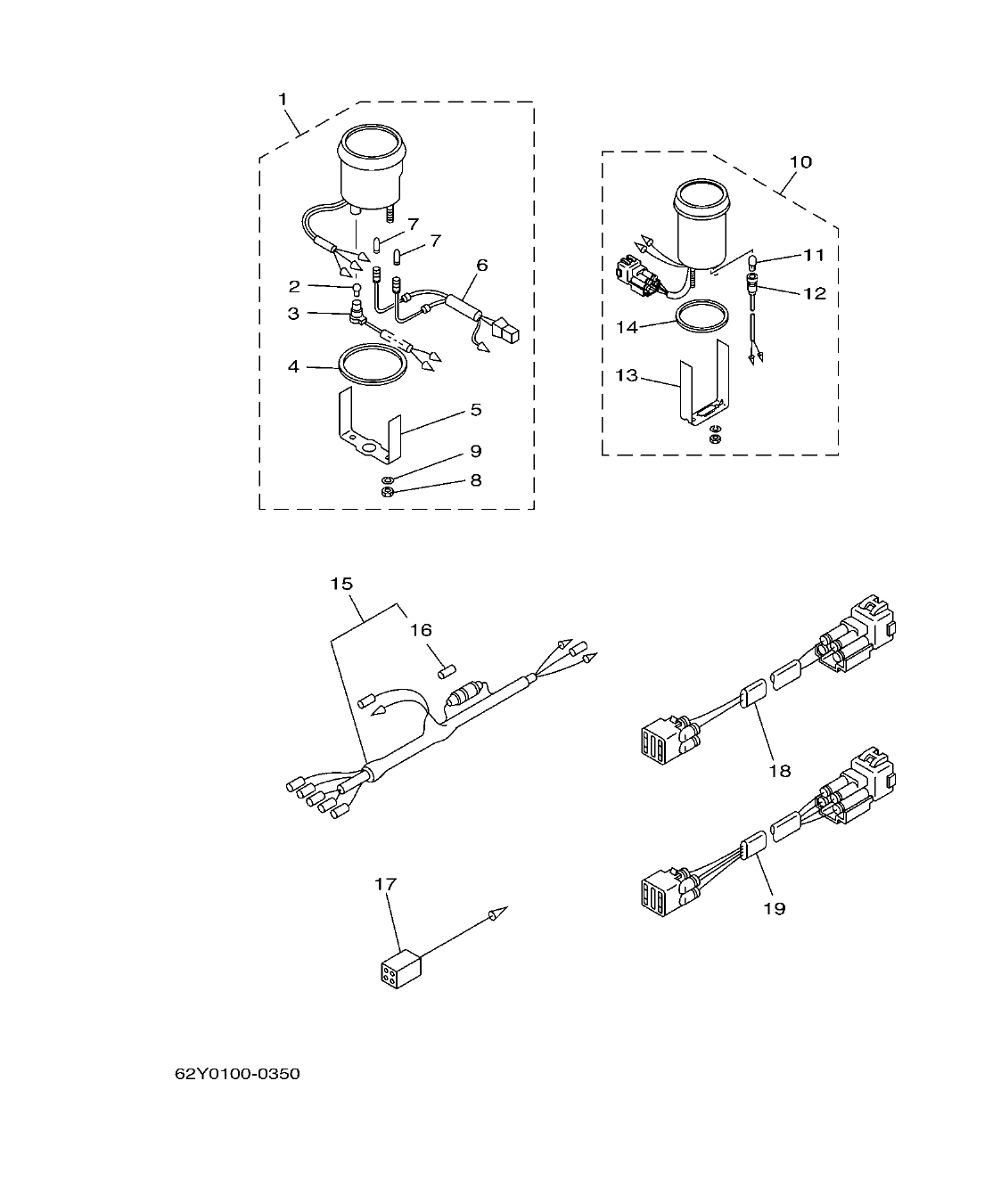 1
7
7
6
2
3
4
5
9
8
10
11
12
14
13
15
16
18
19
17
62Y0100-0350