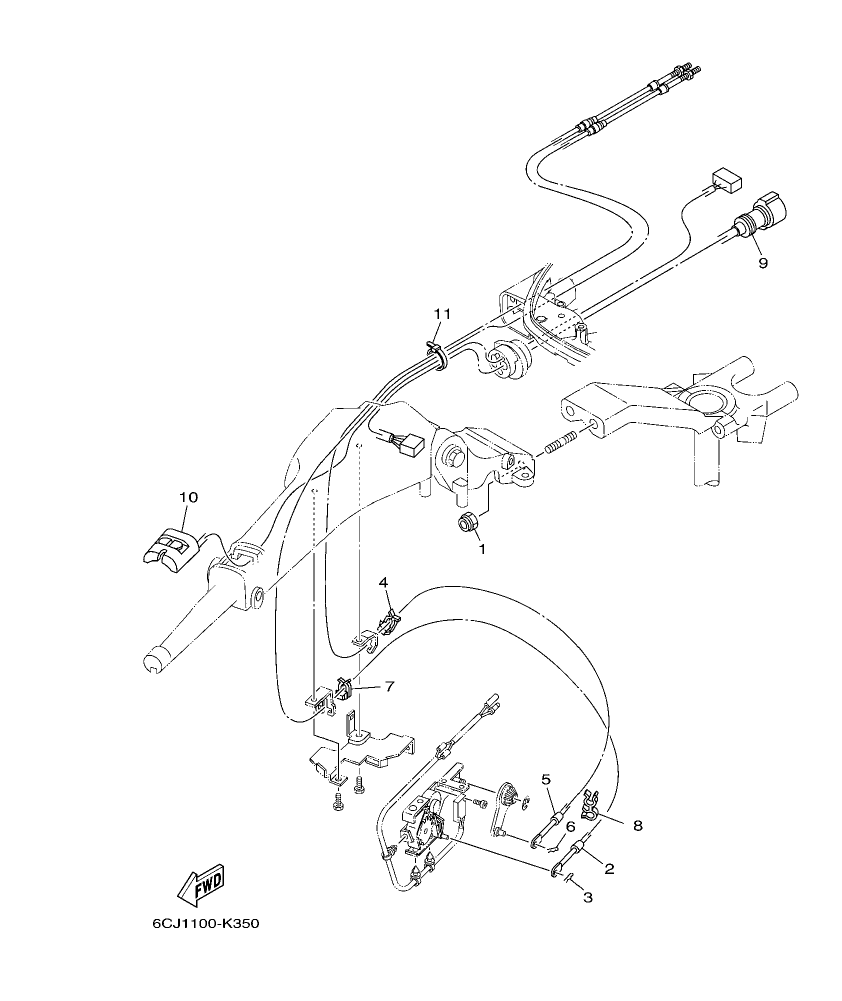 9
11
10
1
4
7
5
8
6
2
3
FWD
6CJ1100-K350