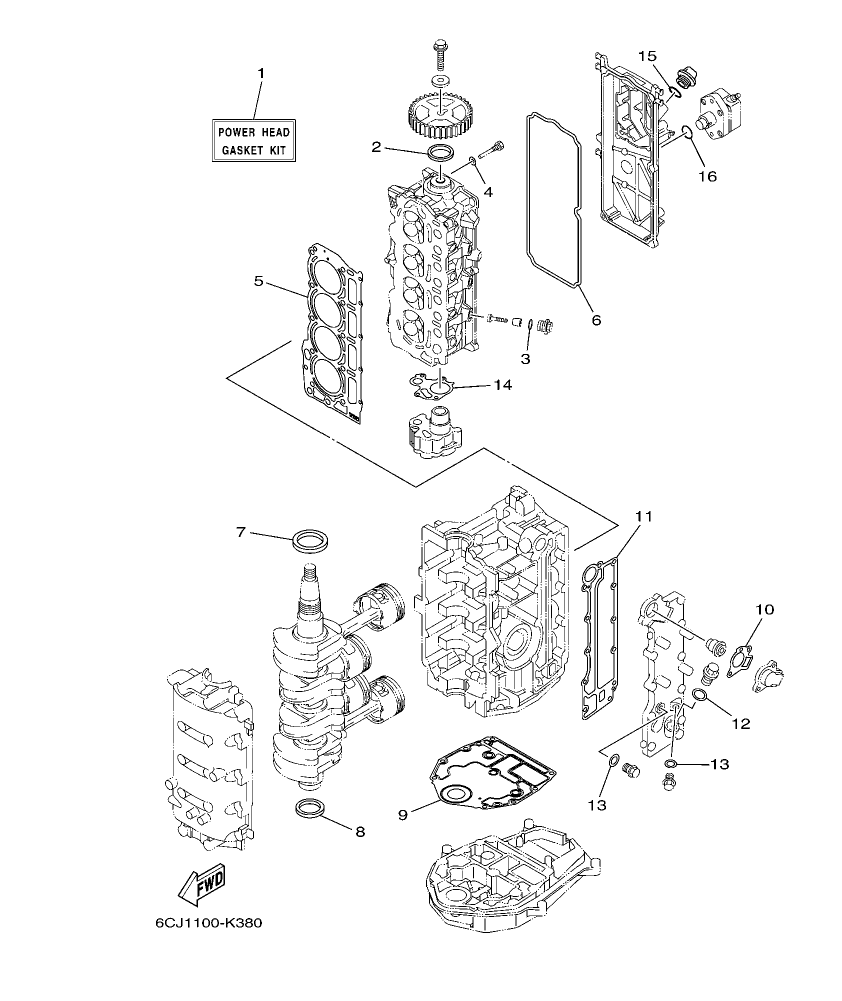 1
POWER HEAD
GASKET KIT
2
4
15
16
5
6
3
14
7
11
10
12
13
13
9
8
FWD
6CJ1100-K380