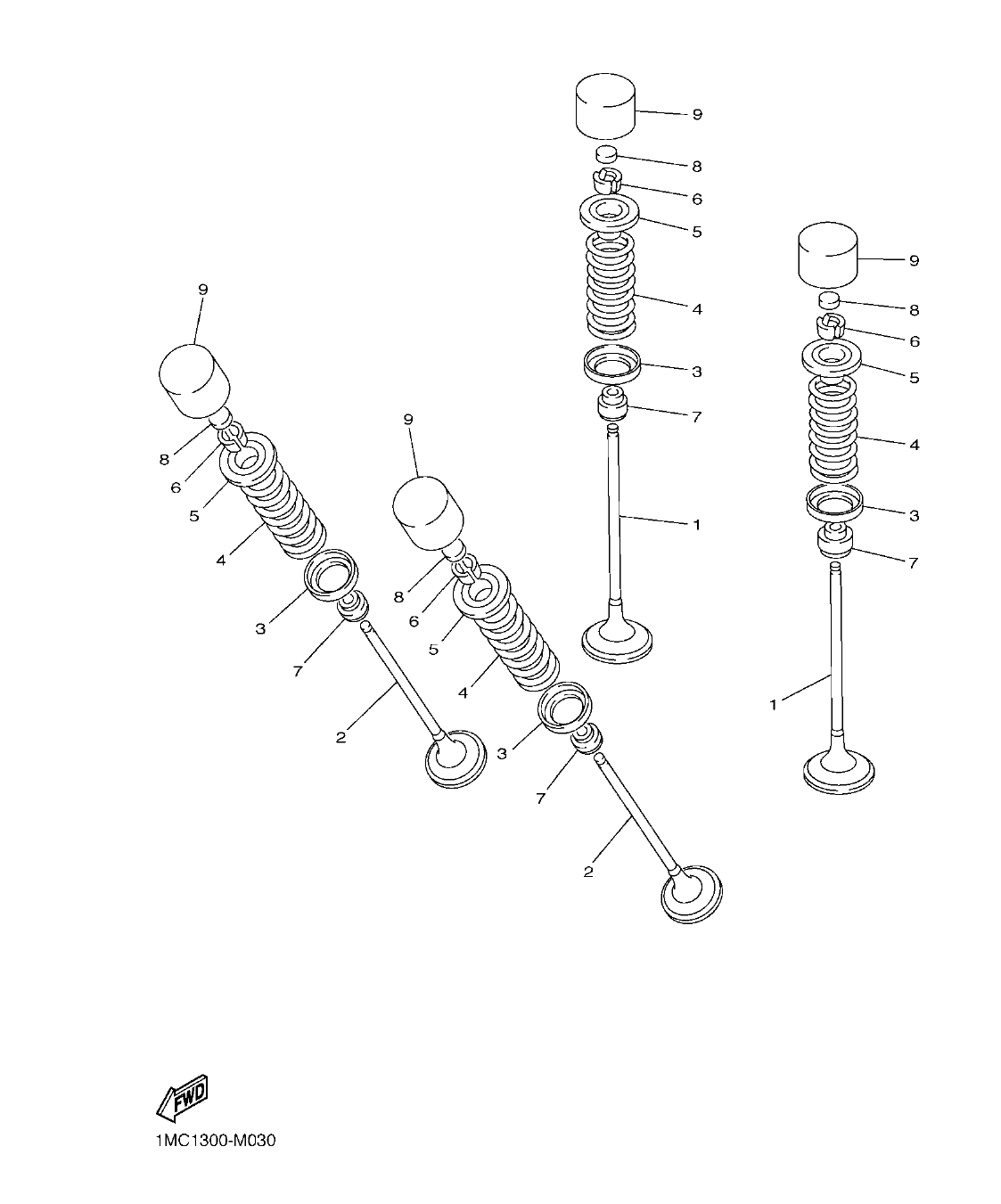 9
8
6
5
4
3
7
1

9
8
6
5
4
3
7
1

9
8
6
5
4
3
7
2

9
8
6
5
4
3
7
2

FWD

1MC1300-M030