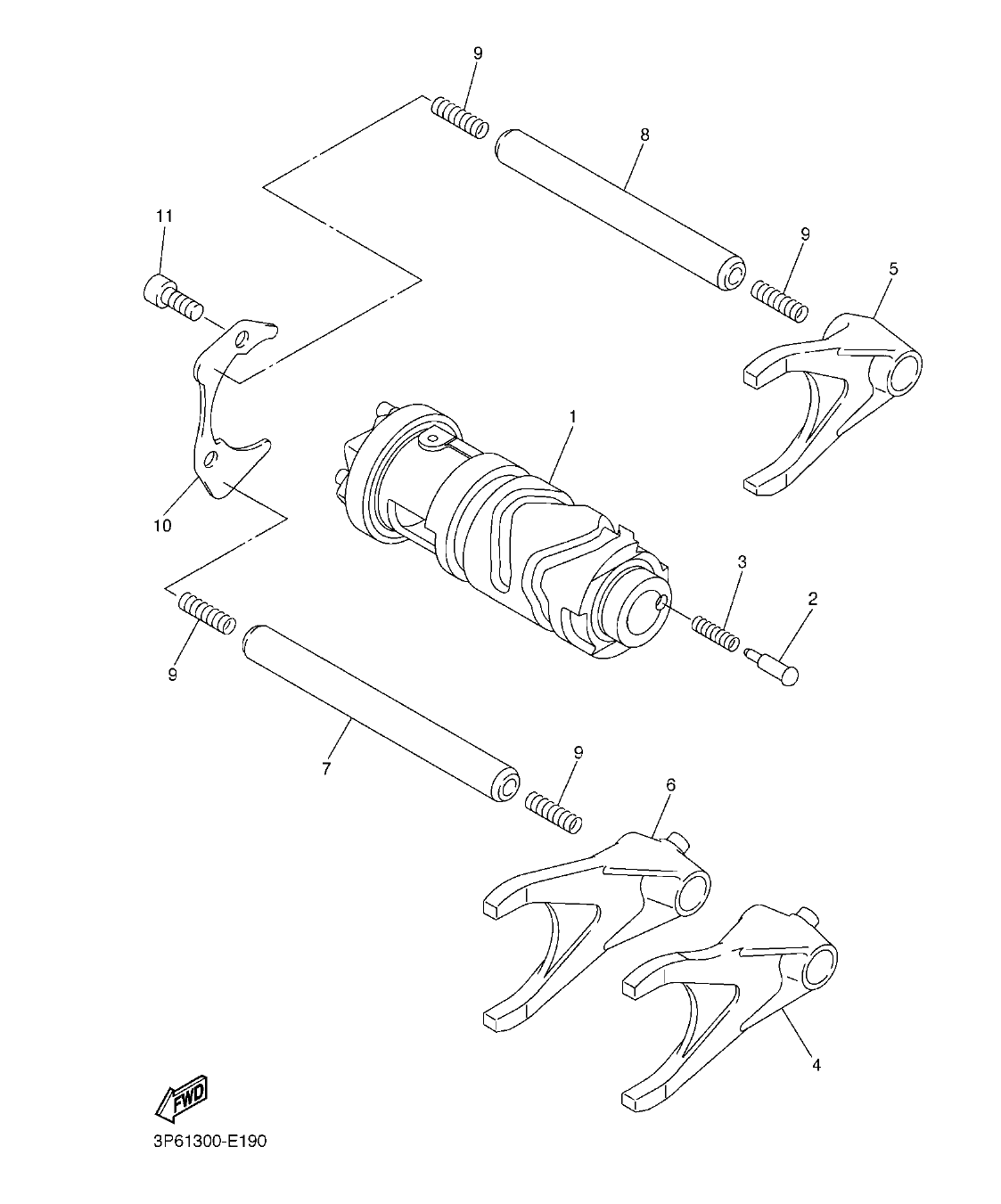 9
8
11
9
5
1
10
3
2
9
7
9
6
4
FWD
3P61300-E190