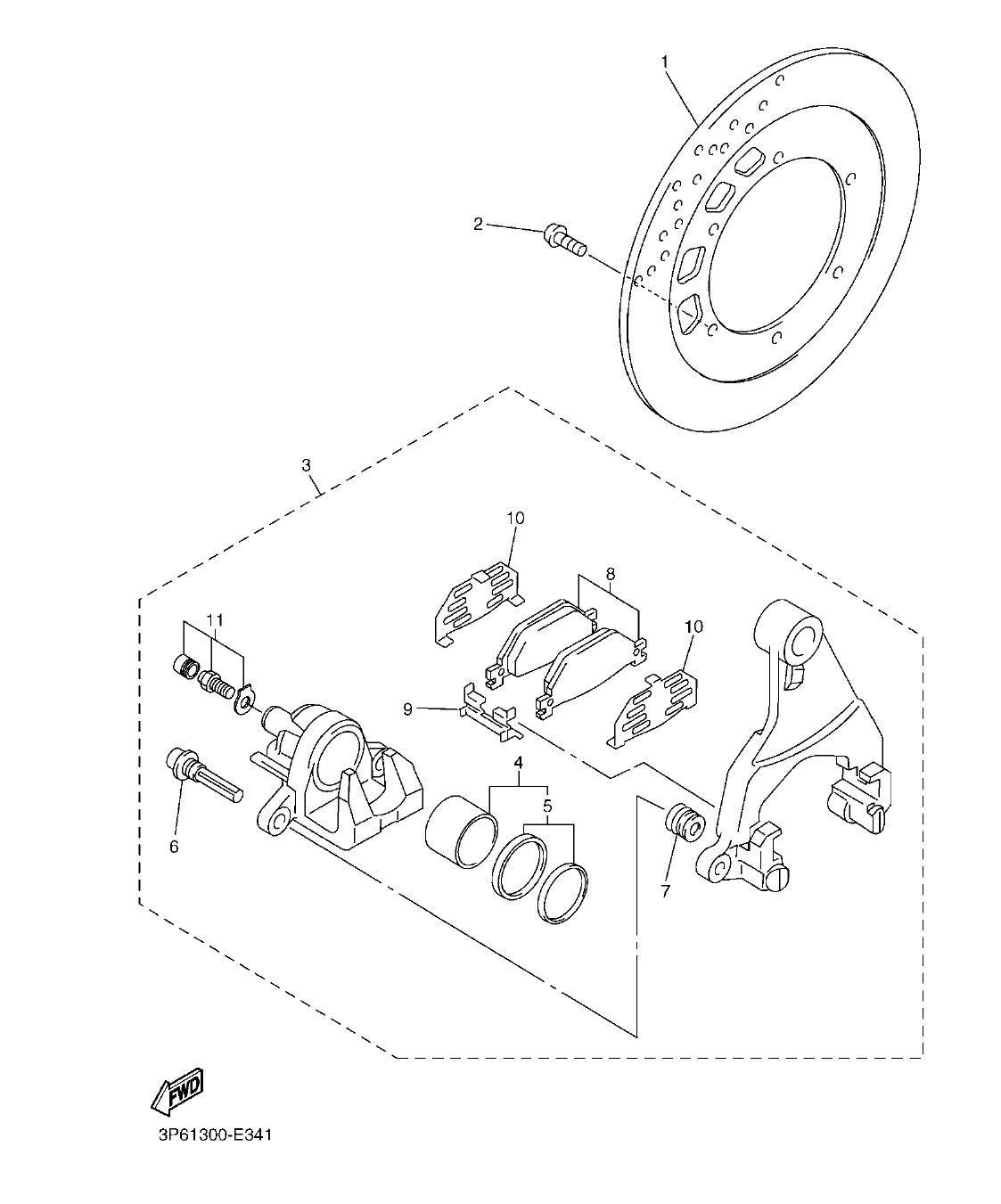 1
2
3
10
8
11
10
9
4
5
6
7
FWD
3P61300-E341