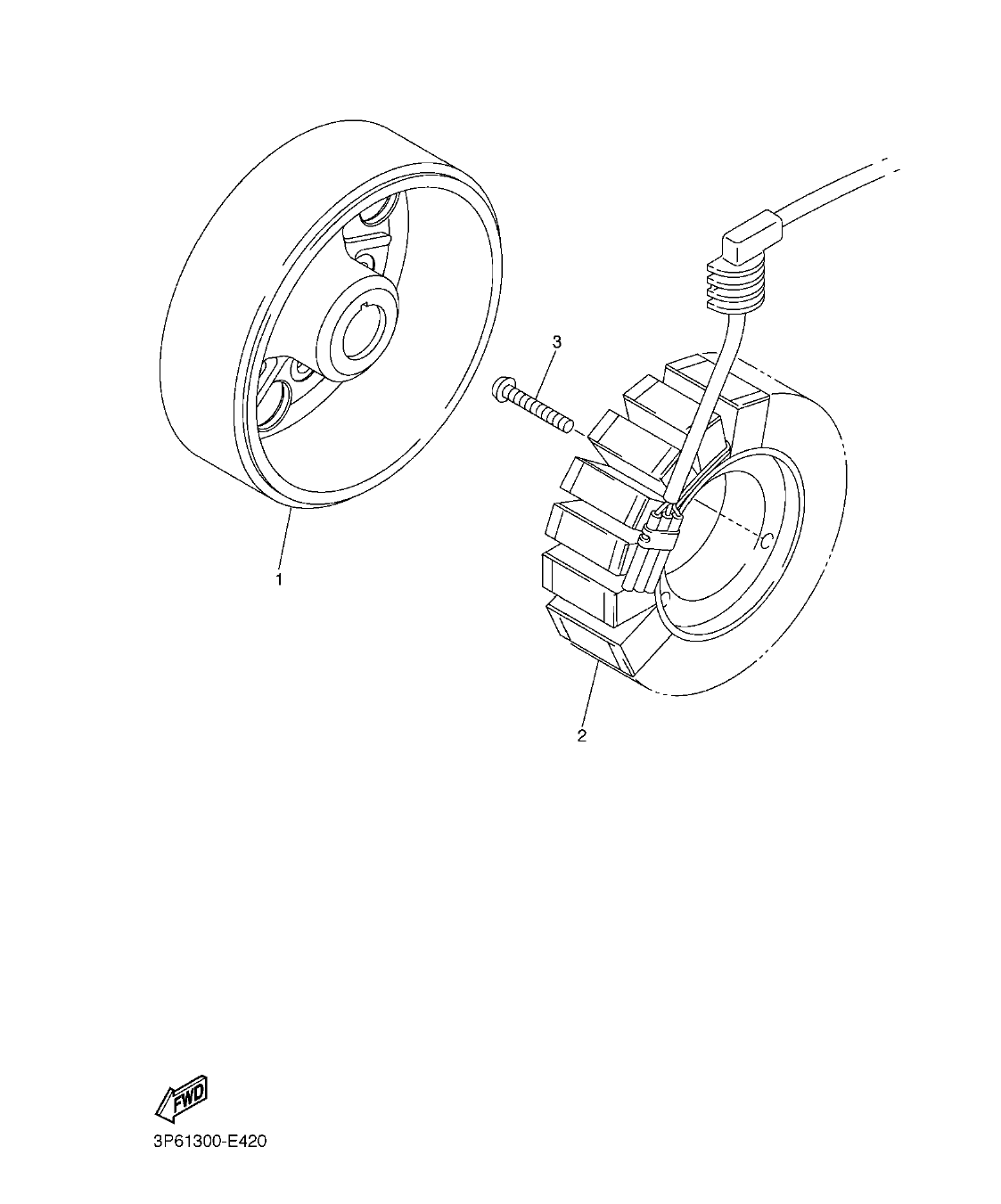 3

1

2

FWD

3P61300-E420