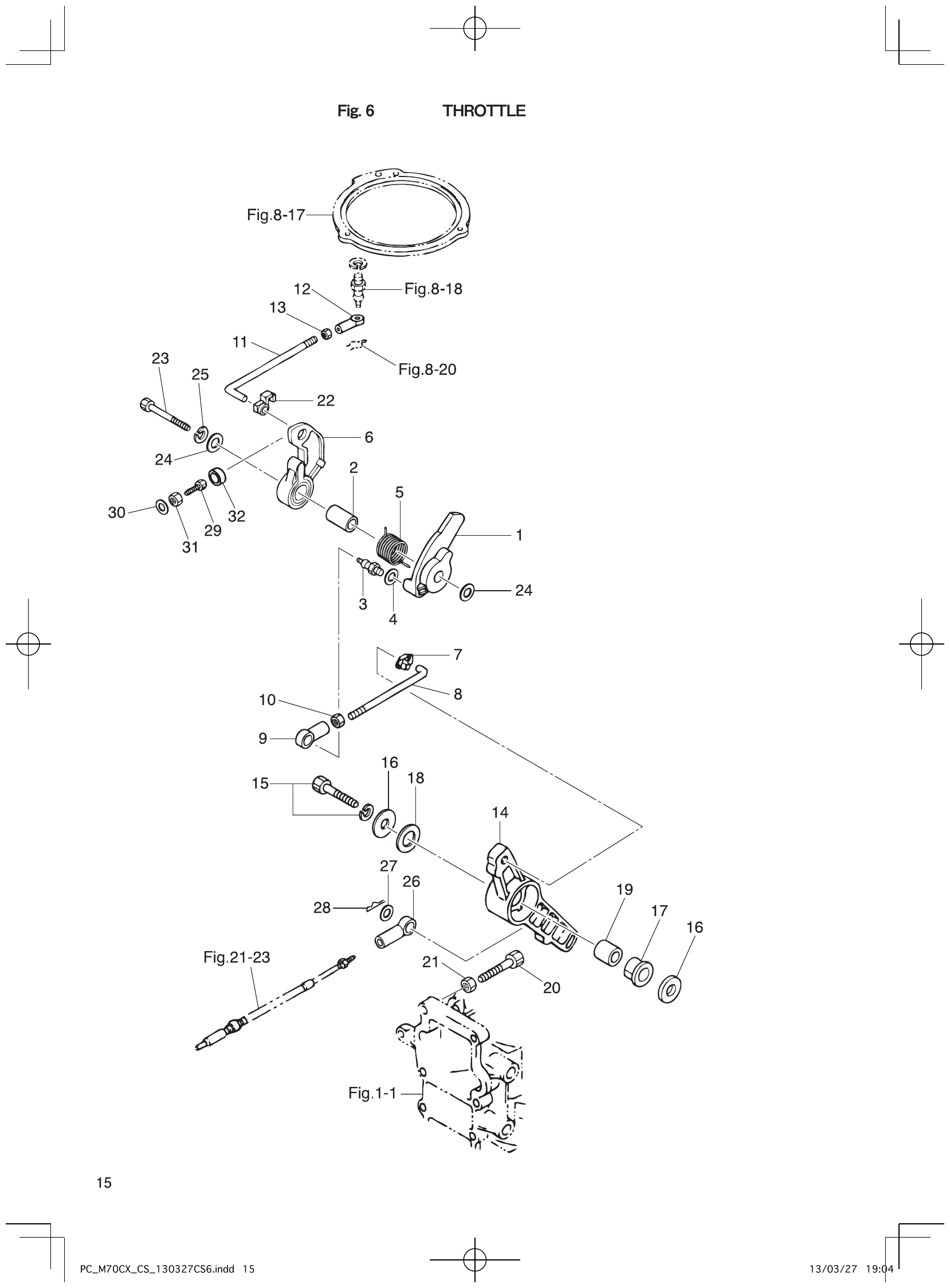 Fig. 6 THROTTLE

Fig.8-17
Fig.8-18
12
13
11
Fig.8-20
23
25
22
6
24
2
5
1
30
31
29
32
3
4
24
7
8
10
9
16
18
15
14
27
26
28
19
17
16
Fig.21-23
21
20
Fig.1-1

15

PC_M70CX_CS_130327CS6.indd 15
13/03/27 19:04