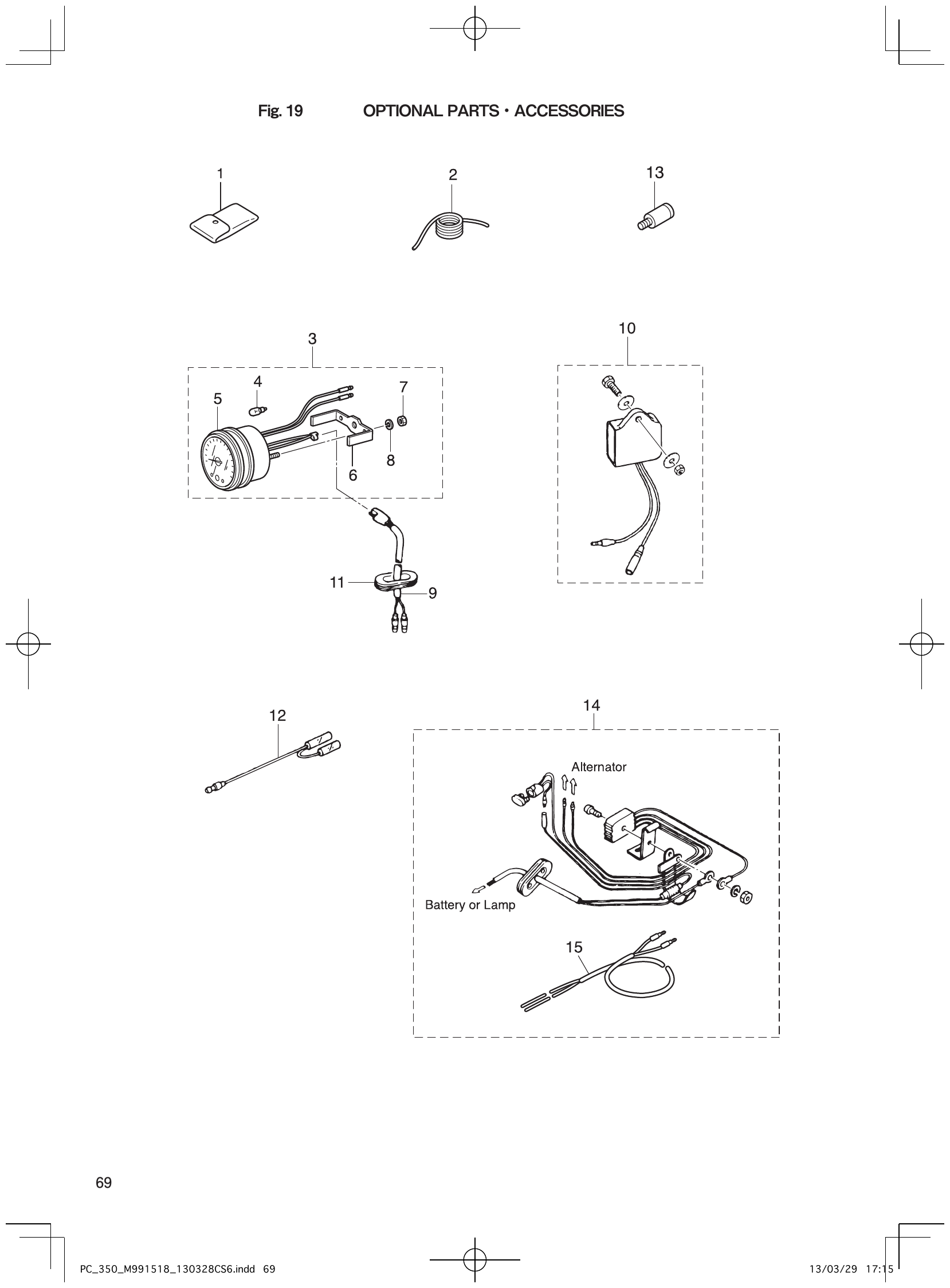 Fig. 19 OPTIONAL PARTS・ACCESSORIES

1

2

13

3

4

5

7

8

6

10

11

9

12

14

Alternator

Battery or Lamp

15

69

PC_350_M991518_130328CS6.indd 69

13/03/29 17:15