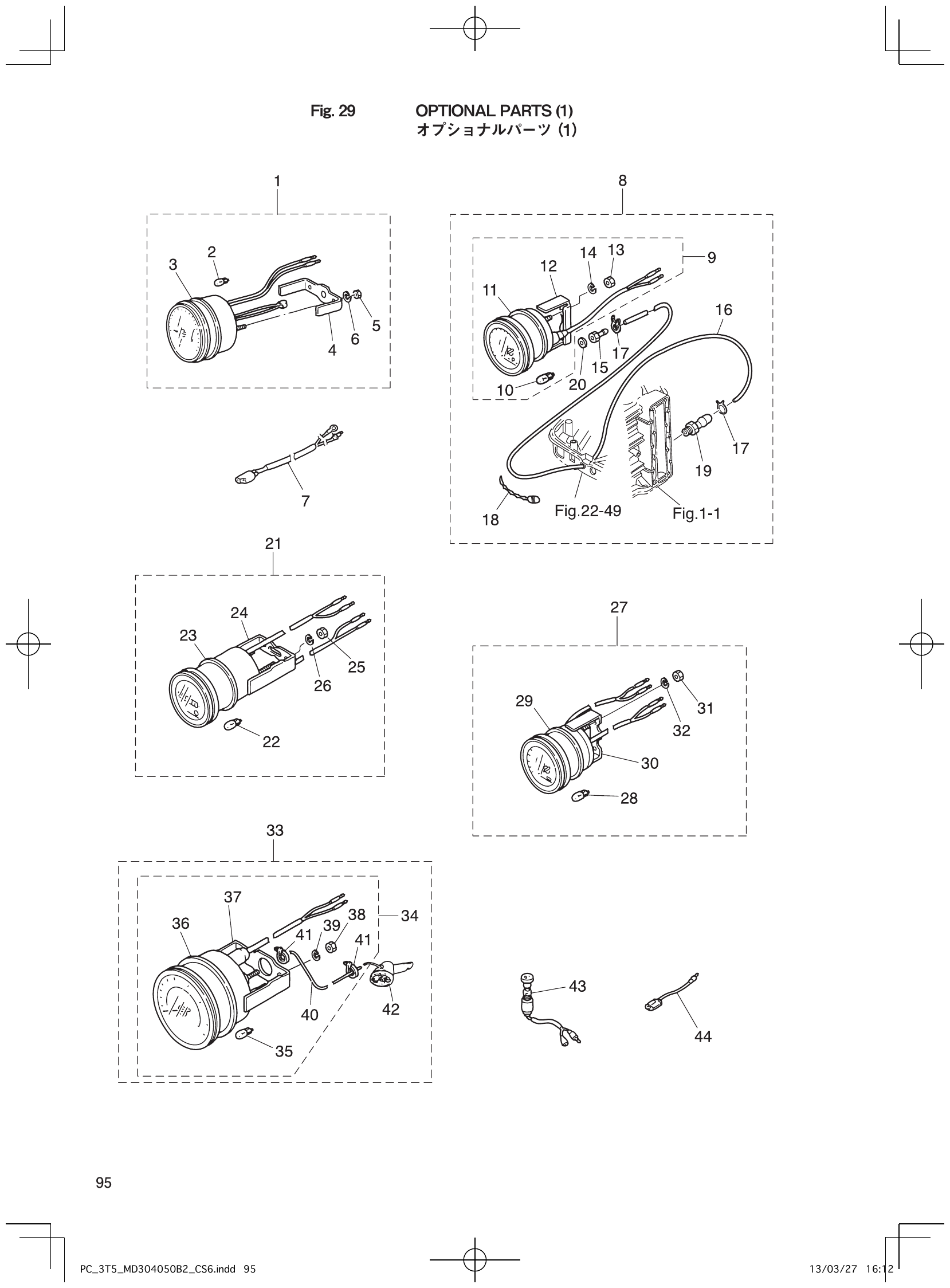 Fig. 29 OPTIONAL PARTS (1)
オプショナルパーツ (1)

1
2
3
4
5
6

7

8
9
10
11
12
13
14
15
16
17
17
18
19
20
Fig.22-49
Fig.1-1

21
22
23
24
25
26

27
28
29
30
31
32

33
34
35
36
37
38
39
40
41
41
42

43

44

95

PC_3T5_MD304050B2_CS6.indd 95

13/03/27 16:12