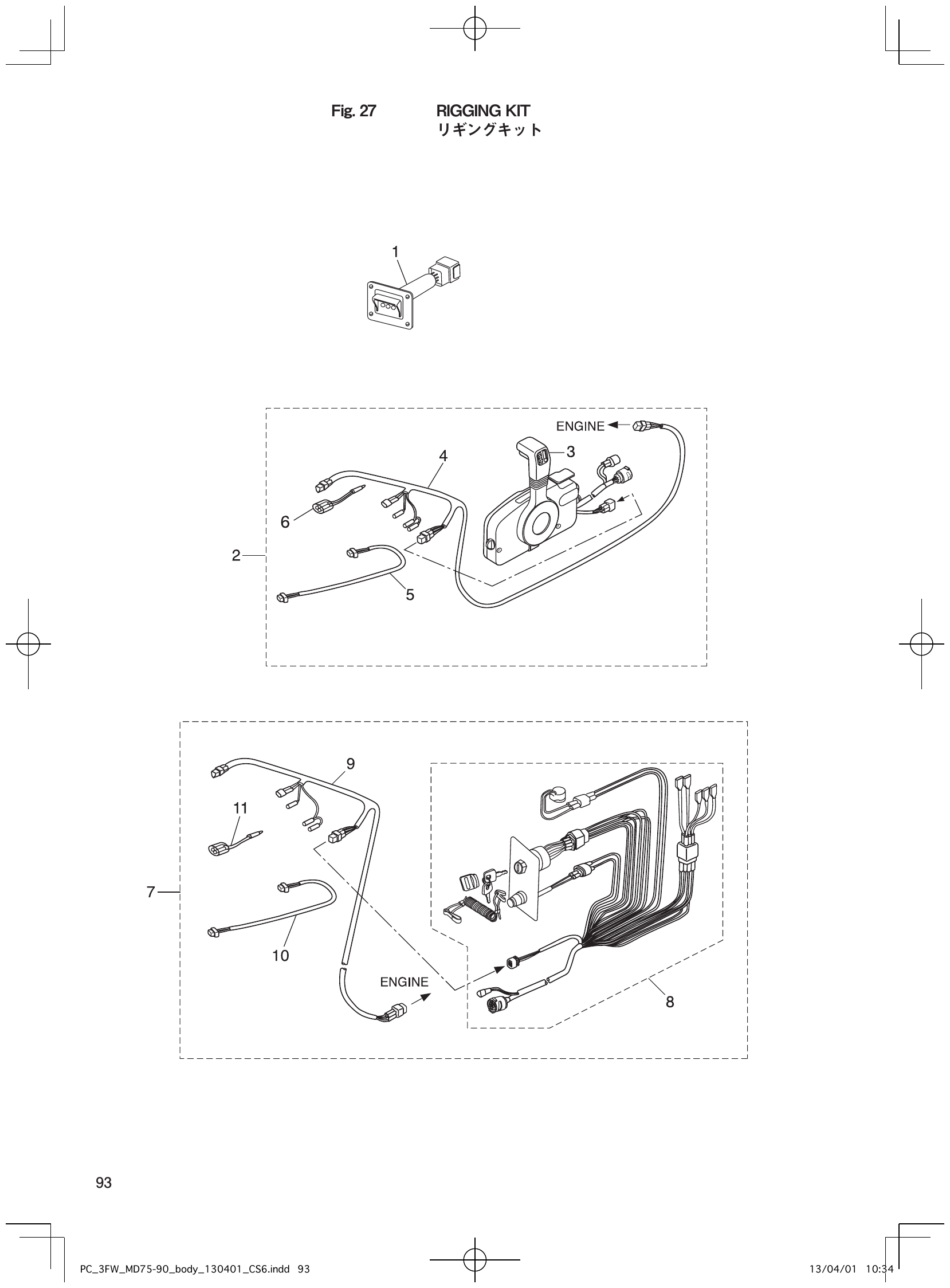 Fig. 27 RIGGING KIT
リギングキット

1

ENGINE
3
4
6
2
5

9
11
7
10
ENGINE
8

93

PC_3FW_MD75-90_body_130401_CS6.indd 93

13/04/01 10:34