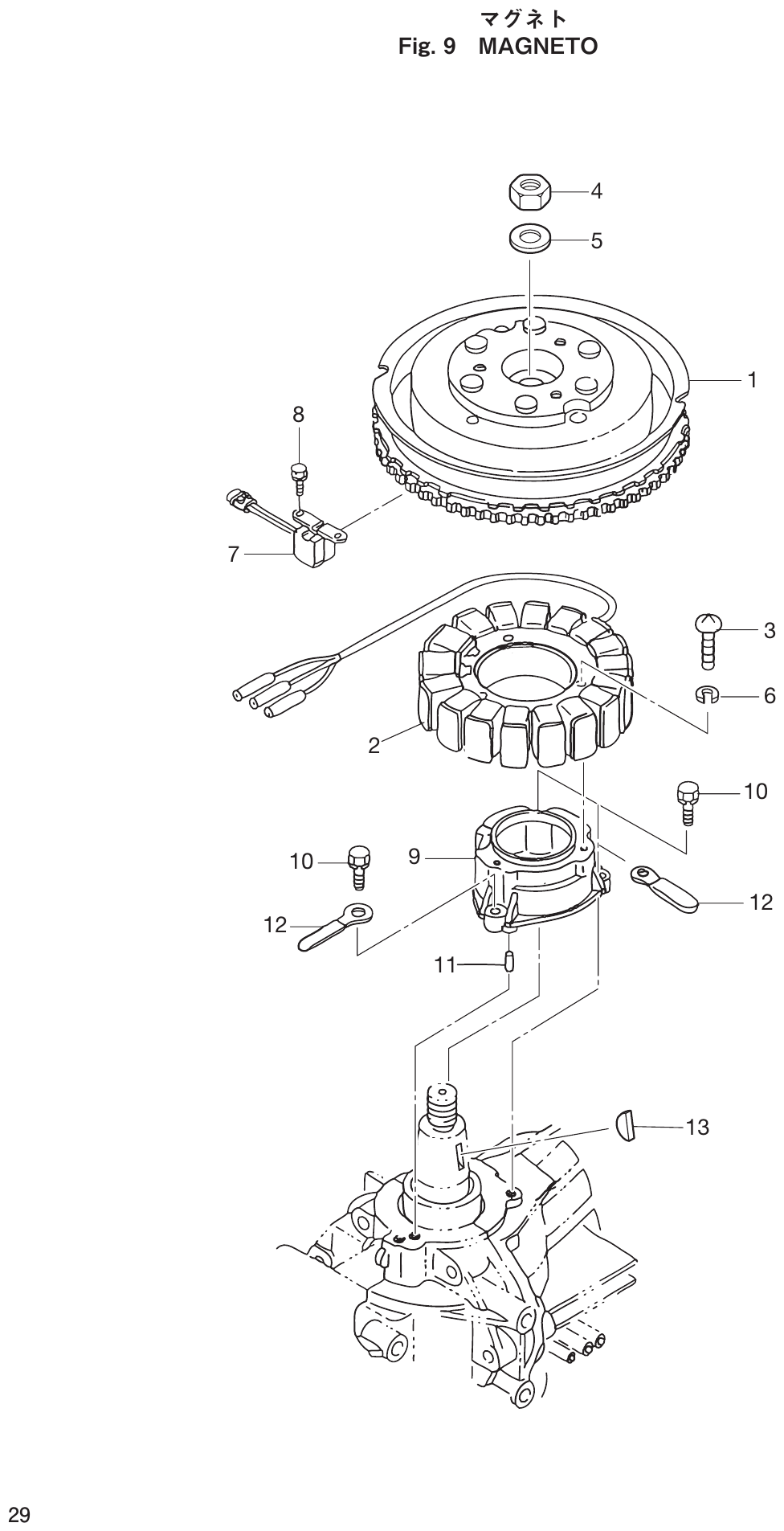 マグネト
Fig. 9 MAGNETO

4
5
1
8
7
3
6
2
10
10
9
12
12
11
13

29