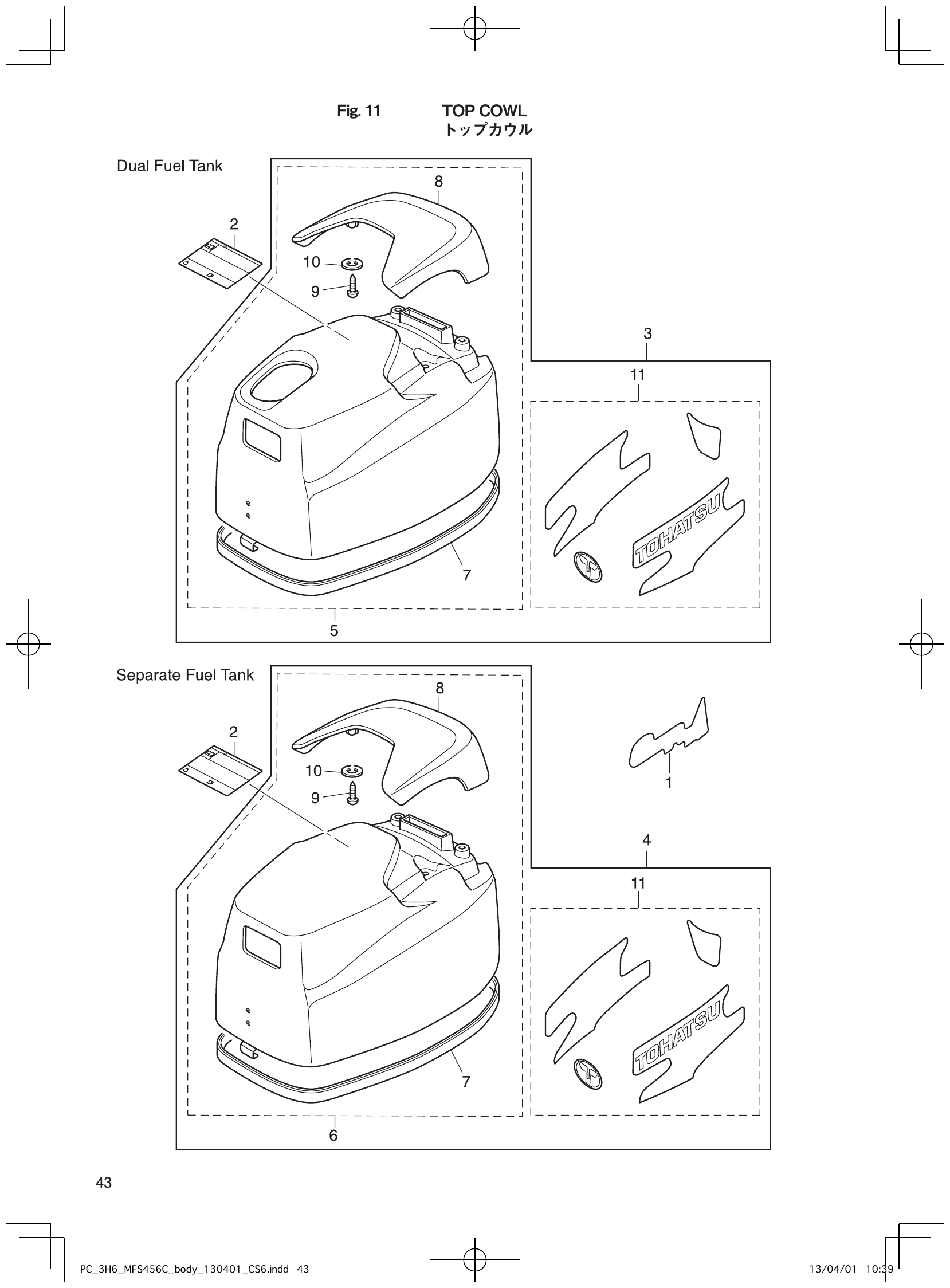 Fig. 11 TOP COWL
トップカウル

Dual Fuel Tank

8
2
10
9
3
11
TOHATSU
7
5

Separate Fuel Tank

8
2
10
9
1
4
11
TOHATSU
7
6

43

PC_3H6_MFS456C_body_130401_CS6.indd 43

13/04/01 10:39