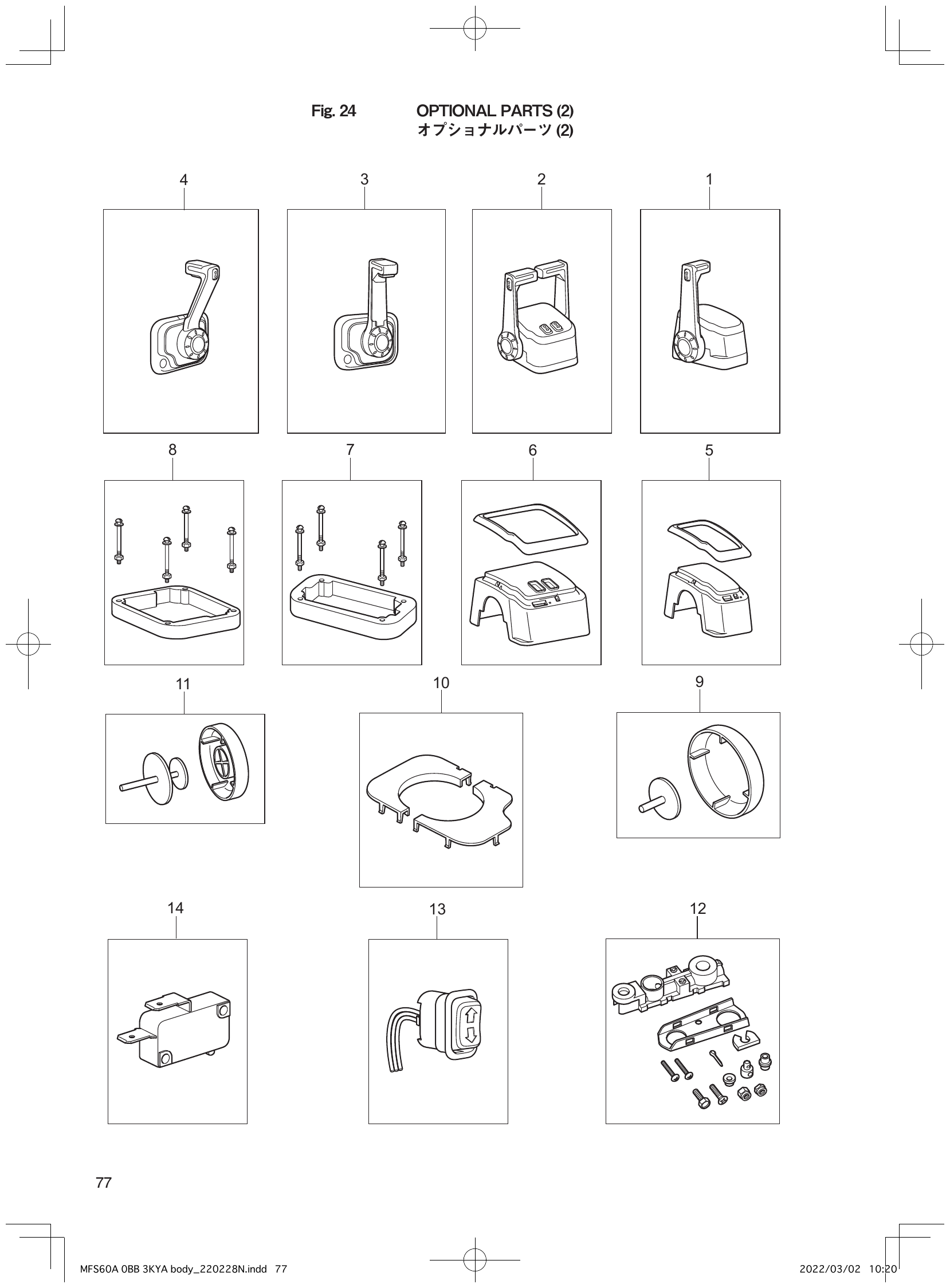 Fig. 24 OPTIONAL PARTS (2)
オプショナルパーツ (2)

4

3

2

1

8

7

6

5

11

10

9

14

13

12

77

MFS60A 0BB 3KYA body_220228N.indd 77

2022/03/02 10:20