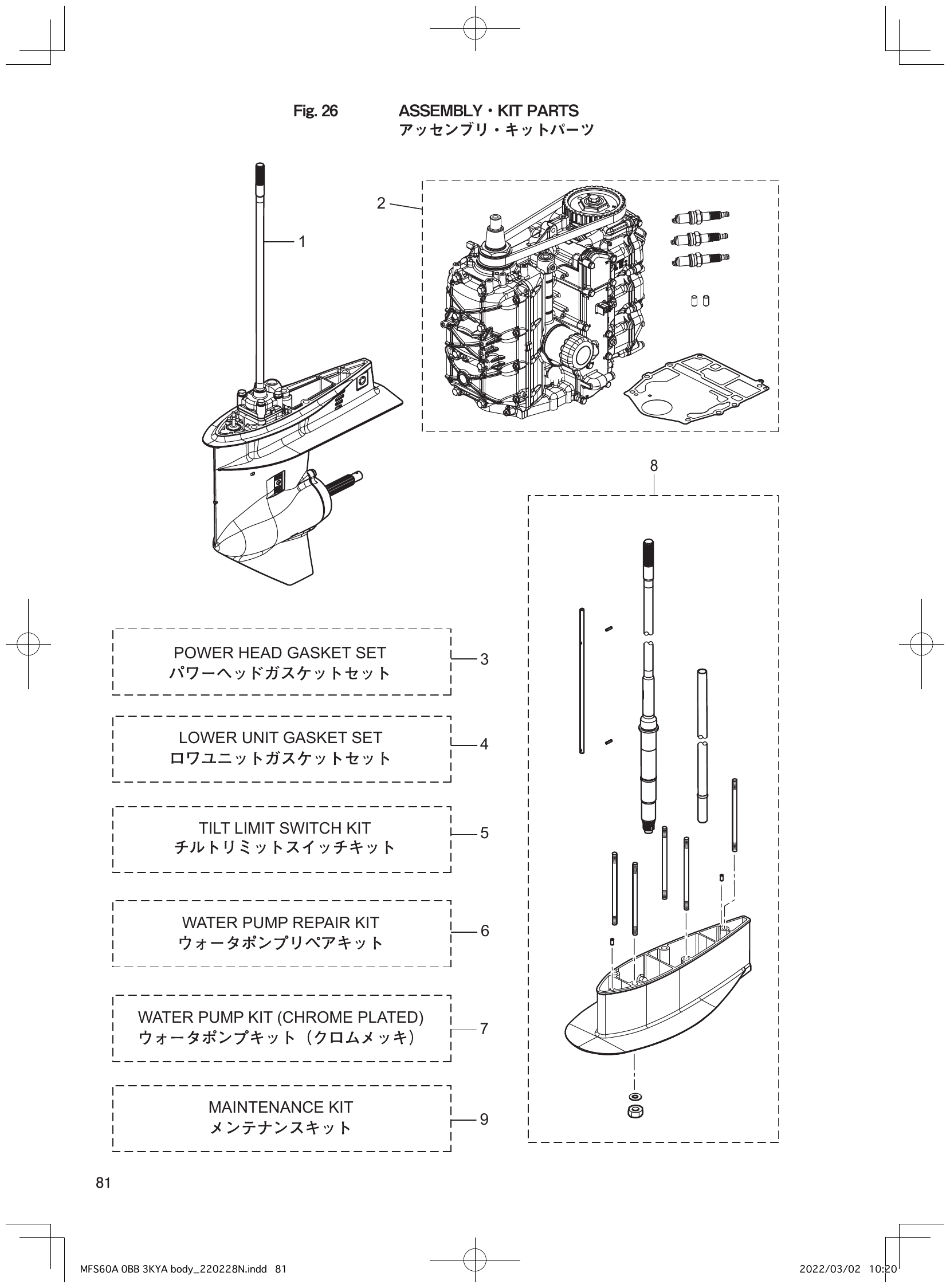 Fig. 26 ASSEMBLY・KIT PARTS
アッセンブリ・キットパーツ

2

1

8

POWER HEAD GASKET SET
パワーヘッドガスケットセット
3

LOWER UNIT GASKET SET
ロワユニットガスケットセット
4

TILT LIMIT SWITCH KIT
チルトリミットスイッチキット
5

WATER PUMP REPAIR KIT
ウォータポンプリペアキット
6

WATER PUMP KIT (CHROME PLATED)
ウォータポンプキット（クロムメッキ）
7

MAINTENANCE KIT
メンテナンスキット
9

81

MFS60A 0BB 3KYA body_220228N.indd 81

2022/03/02 10:20