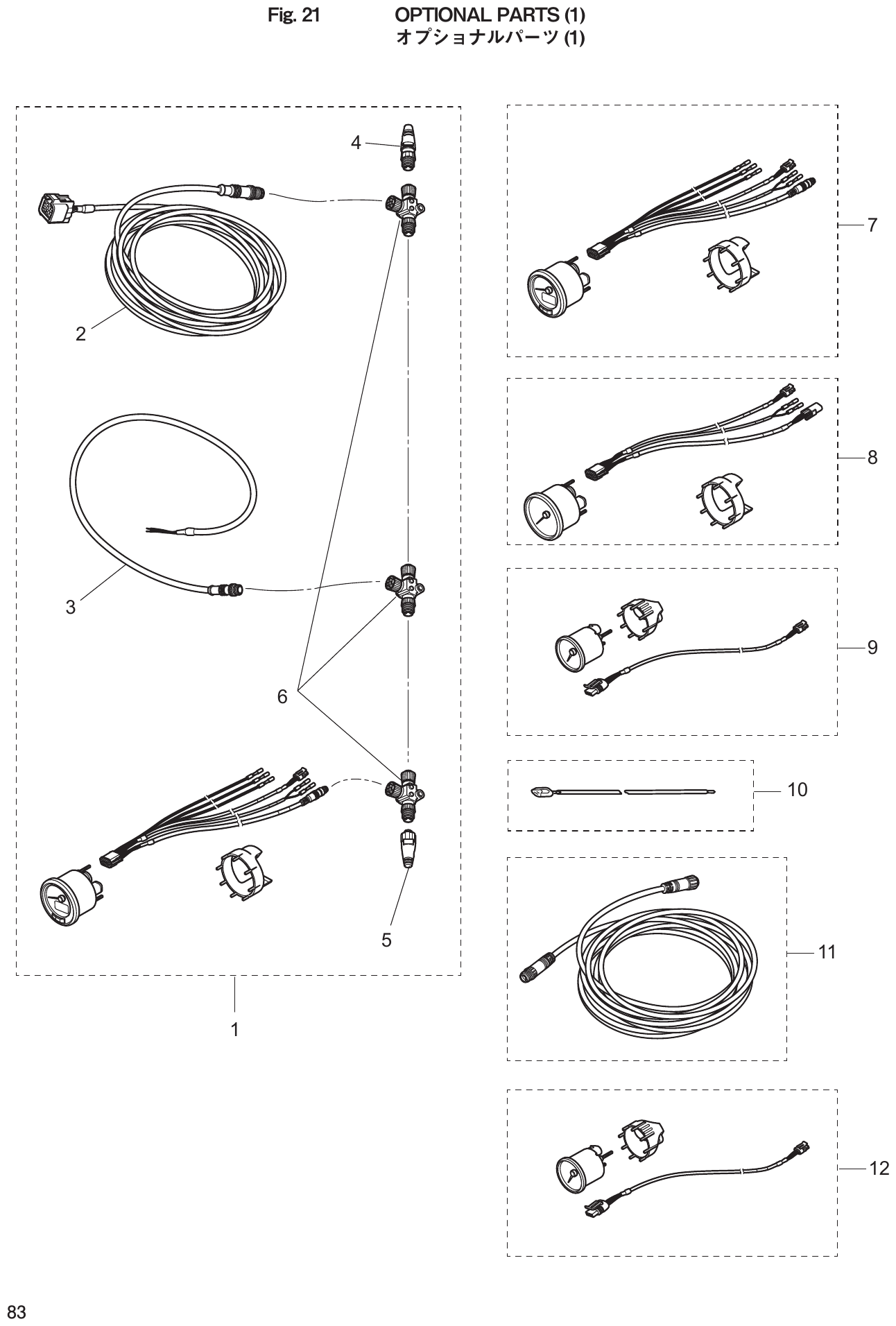 Fig. 21 OPTIONAL PARTS (1)
オプショナルパーツ (1)

4
2
3
6
5
1
7
8
9
10
11
12

83