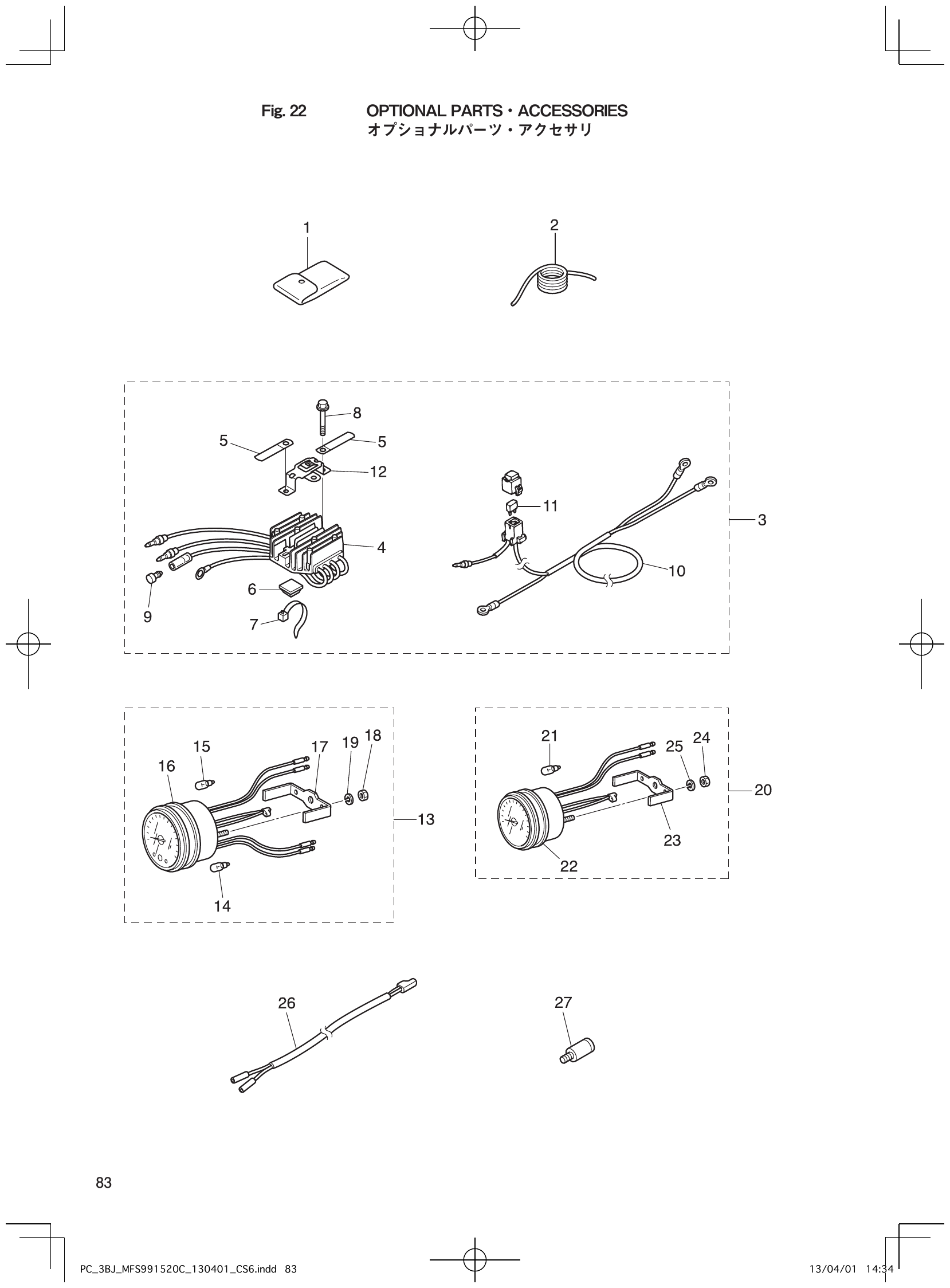 Fig. 22 OPTIONAL PARTS・ACCESSORIES
オプショナルパーツ・アクセサリ

1
2
8
5
5
12
11
3
4
10
6
9
7
15
17
19
18
16
13
14
21
25
24
20
23
22
26
27

83

PC_3BJ_MFS991520C_130401_CS6.indd 83 13/04/01 14:34