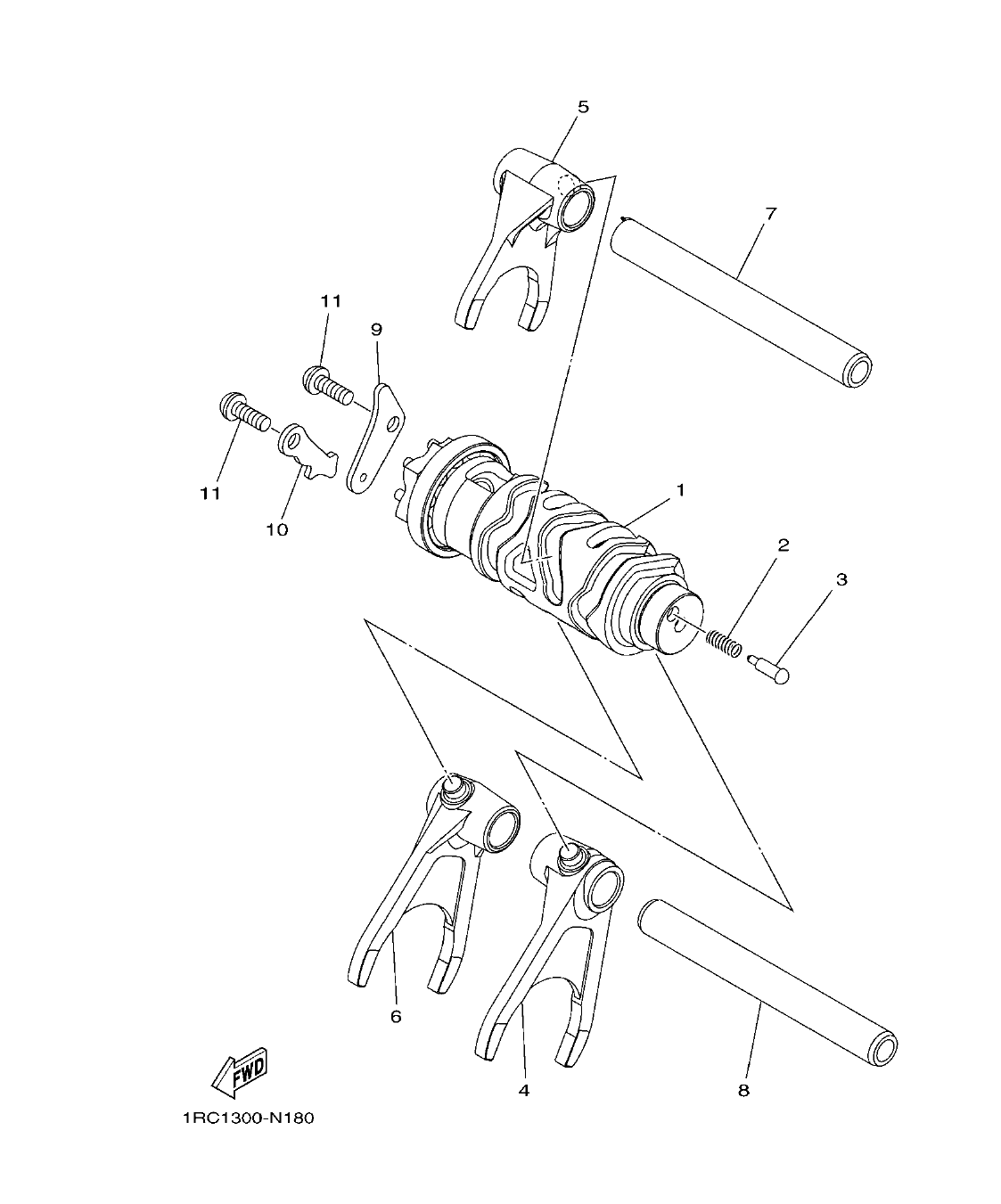 5
7
11
9
11
10
1
2
3
6
4
8
FWD
1RC1300-N180